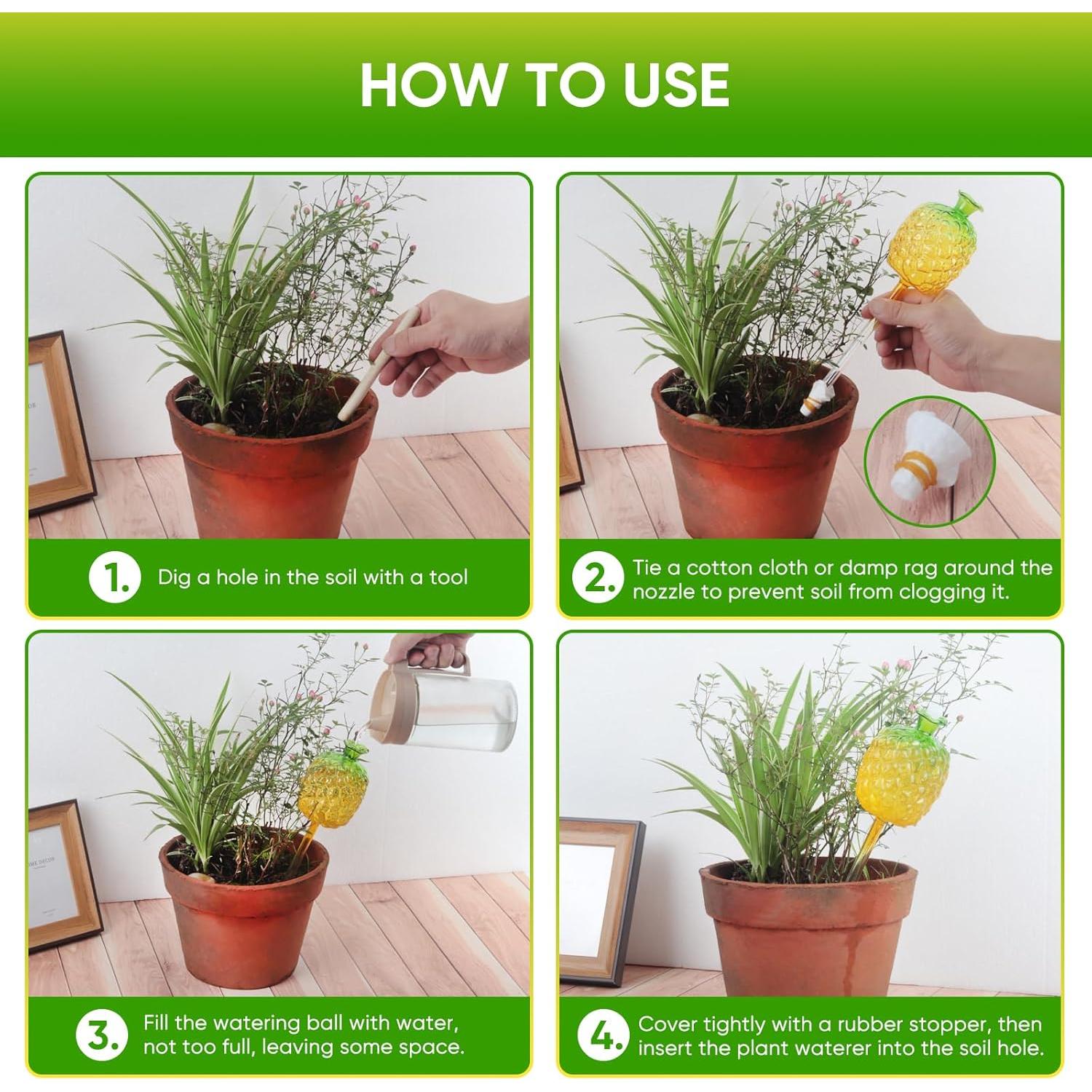 HOW TO USE

1. Dig a hole in the soil with a tool

2. Tie a cotton cloth or damp rag around the nozzle to prevent soil from clogging it.

3. Fill the watering ball with water, not too full, leaving some space.

4. Cover tightly with a rubber stopper, then insert the plant waterer into the soil hole.