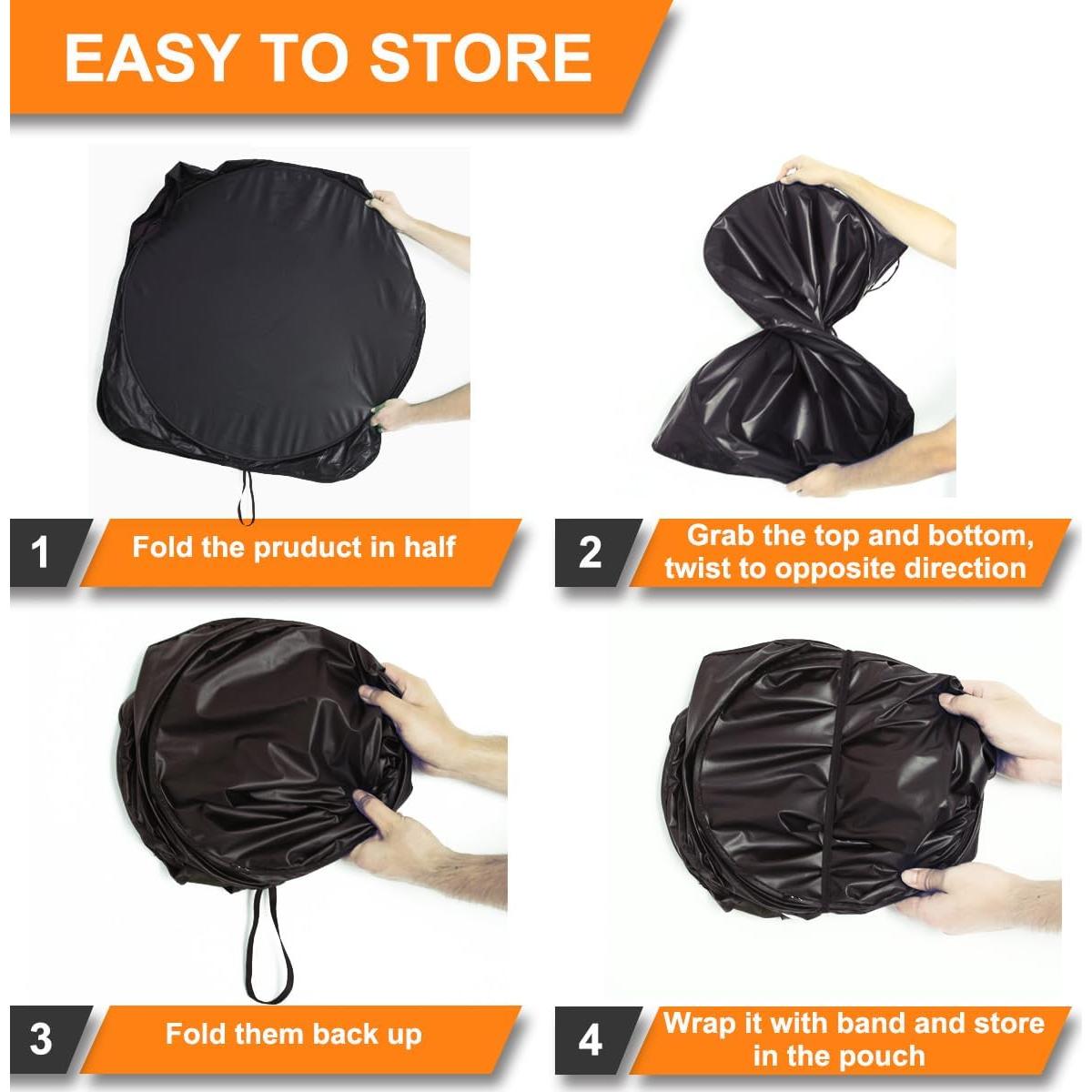 EASY TO STORE

1 Fold the pruduct in half

2 Grab the top and bottom, twist to opposite direction

3 Fold them back up

4 Wrap it with band and store in the pouch