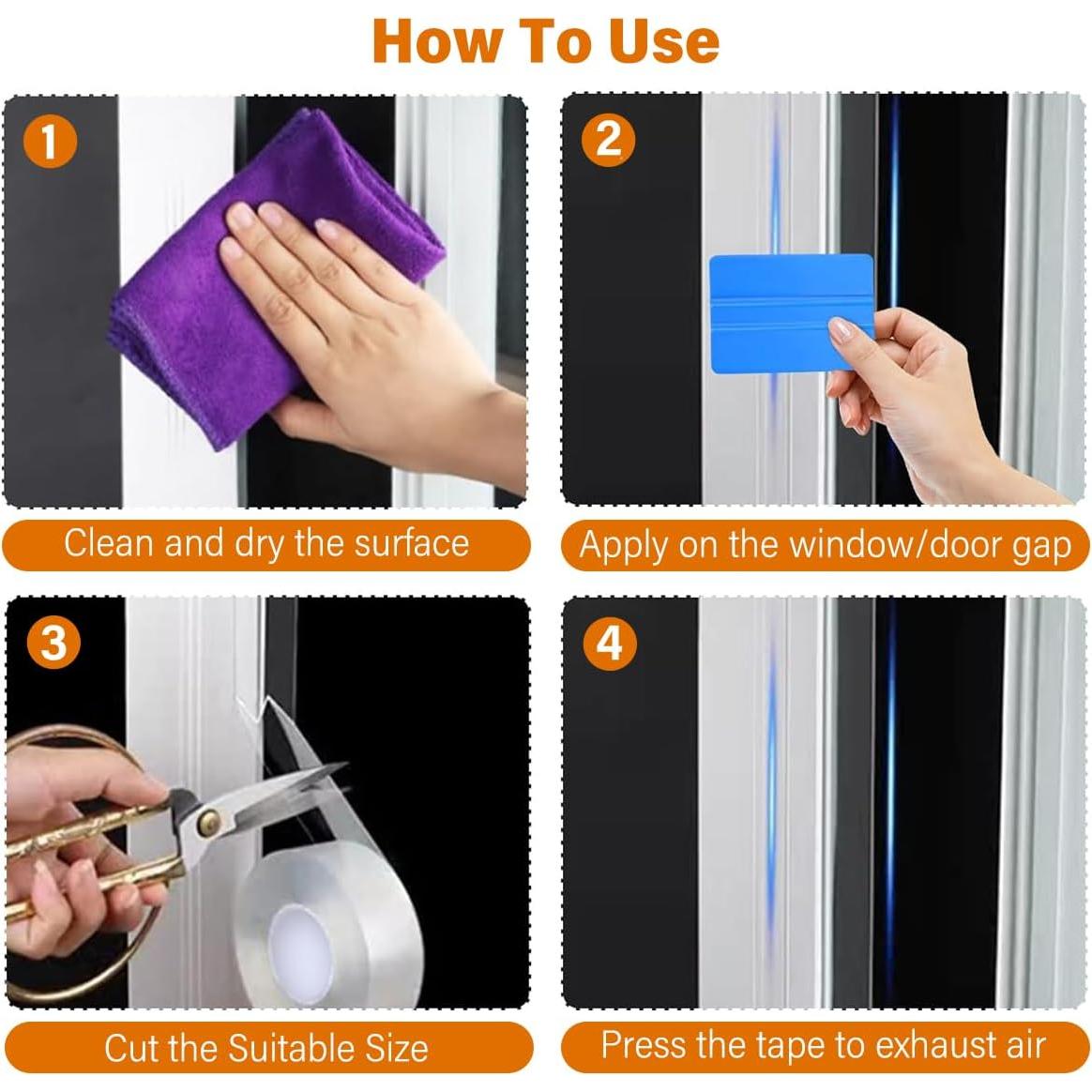 How To Use

1

Clean and dry the surface

2

Apply on the window/door gap

3

Cut the Suitable Size

4

Press the tape to exhaust air