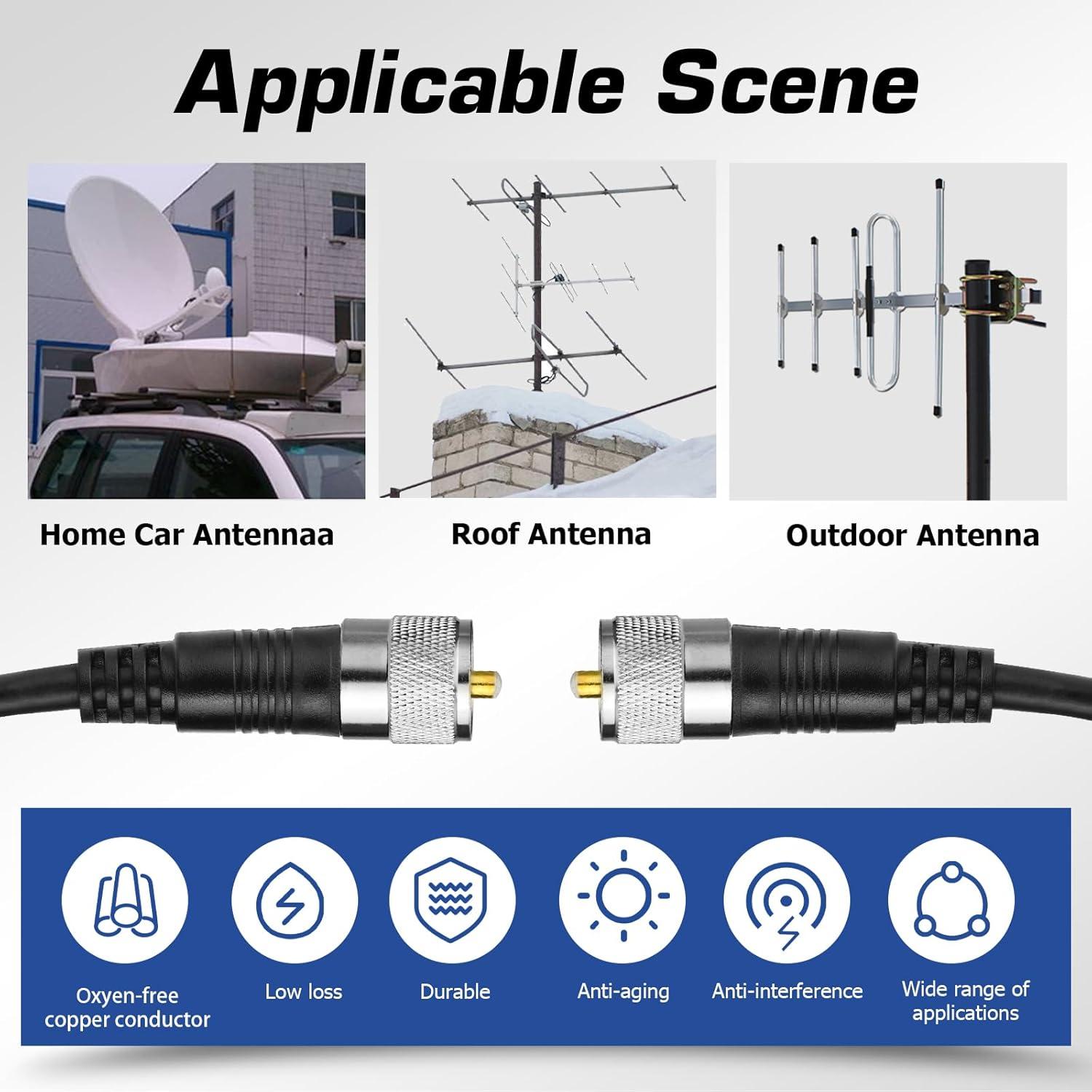 Applicable Scene

Home Car Antennaa

Roof Antenna

Outdoor Antenna

Oxyen-free copper conductor

Low loss

Durable

Anti-aging

Anti-interference

Wide range of applications