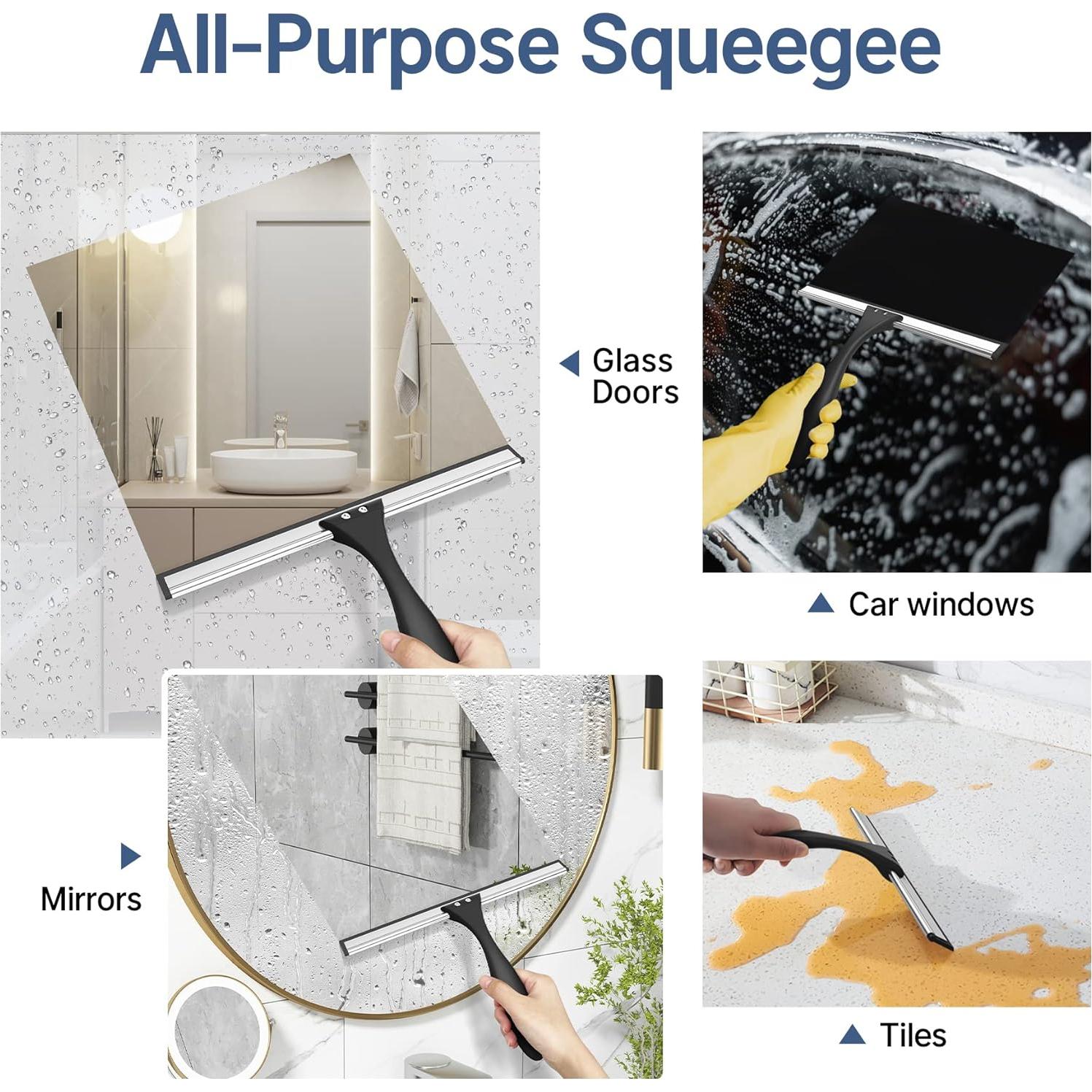 All-Purpose Squeegee

Glass Doors

Car windows

Mirrors

Tiles