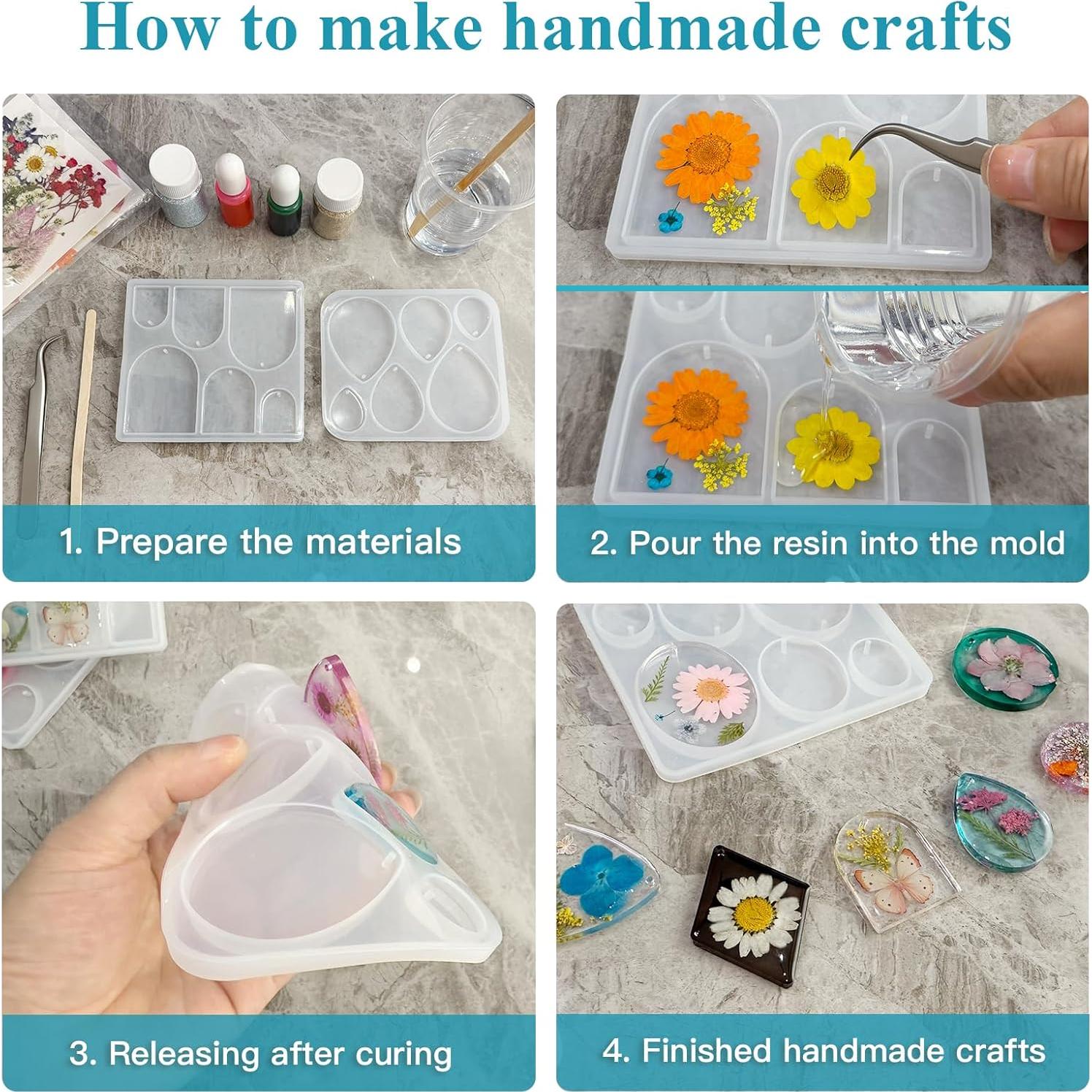 How to make handmade crafts

1. Prepare the materials

2. Pour the resin into the mold

3. Releasing after curing

4. Finished handmade crafts