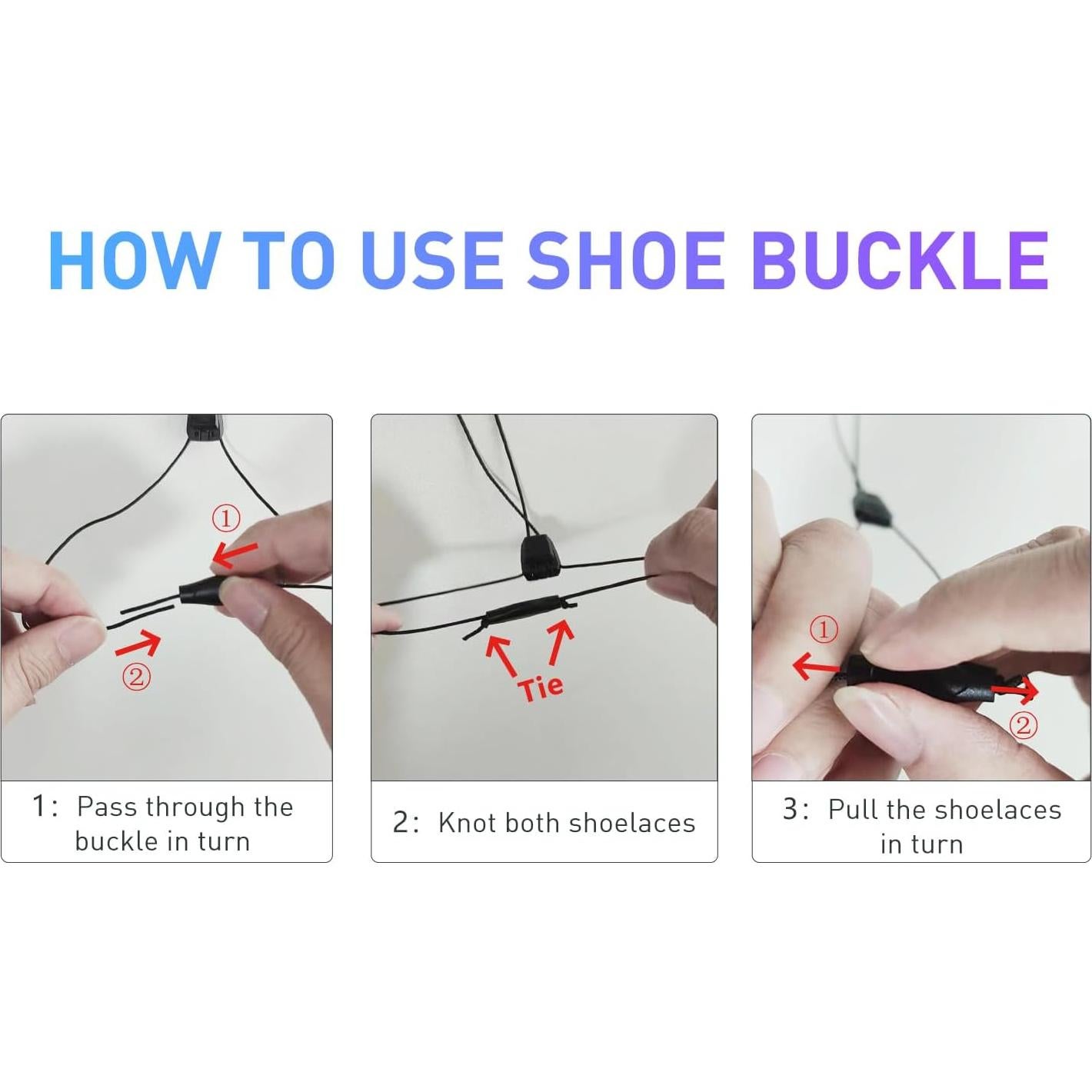 HOW TO USE SHOE BUCKLE

①

②

1: Pass through the buckle in turn

Tie

2: Knot both shoelaces

①

②

3: Pull the shoelaces in turn