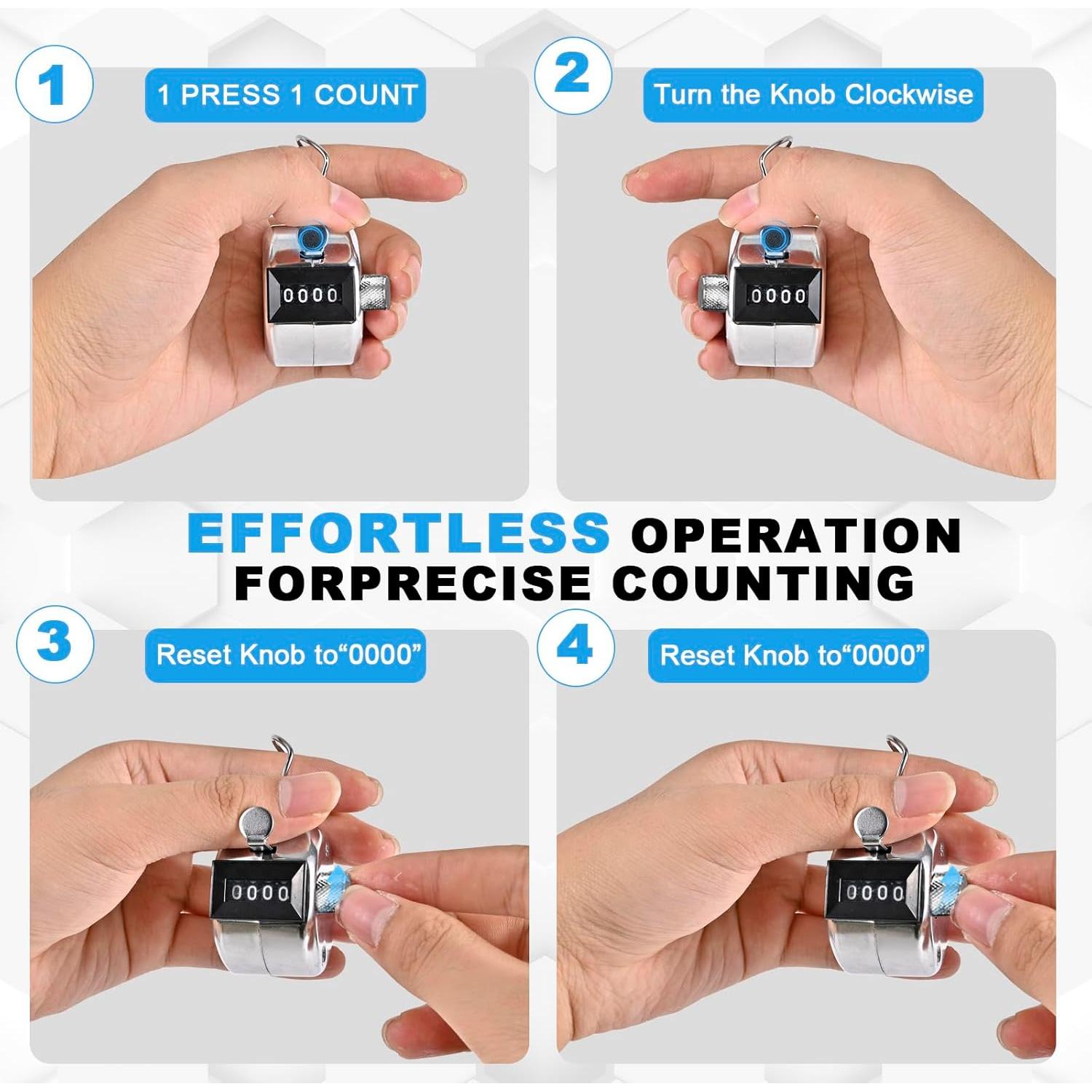 1

1 PRESS 1 COUNT

0000

2

Turn the Knob Clockwise

0000

EFFORTLESS OPERATION FORPRECISE COUNTING

3

Reset Knob to“0000”

0000

4

Reset Knob to“0000”

0000