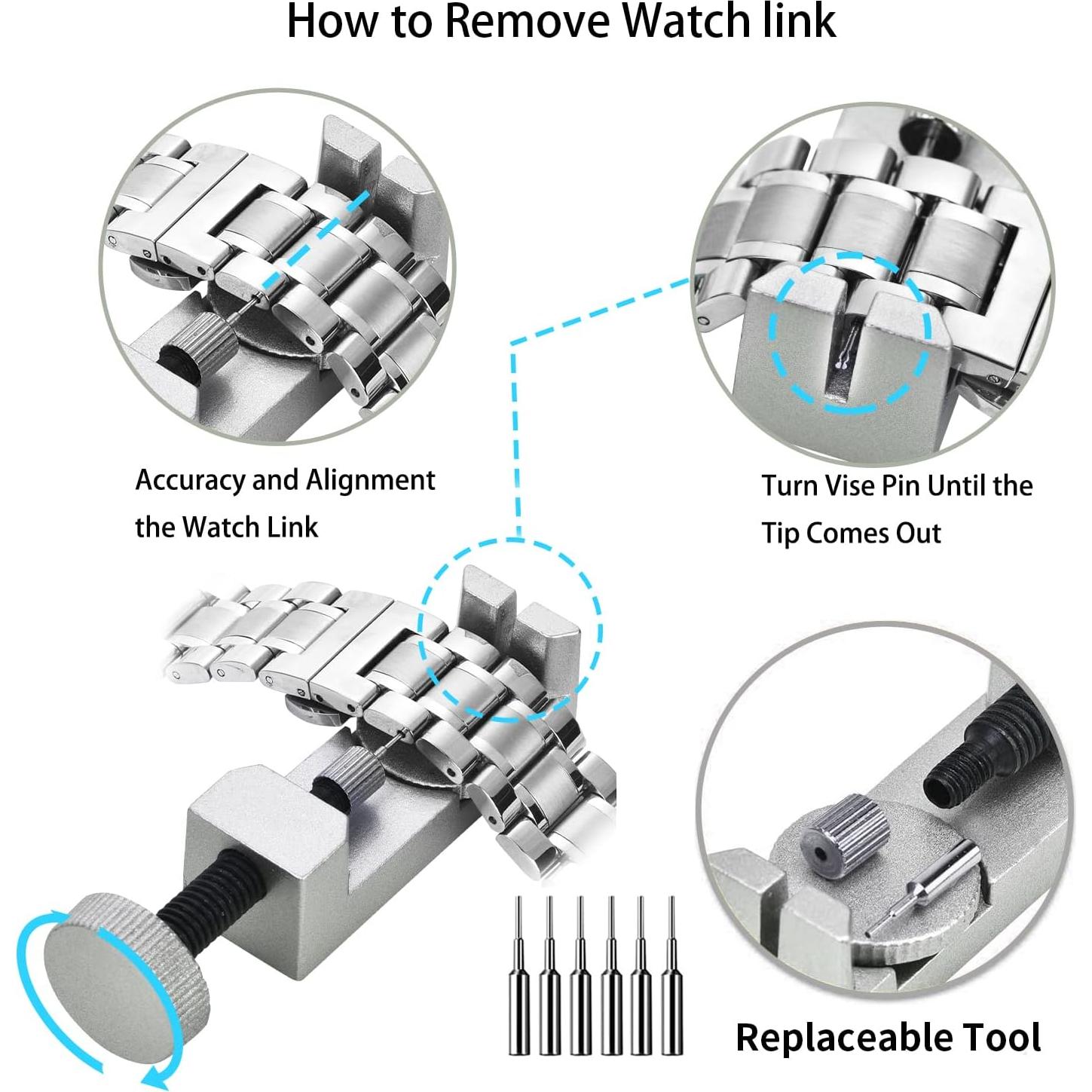 How to Remove Watch link

Accuracy and Alignment the Watch Link

Turn Vise Pin Until the Tip Comes Out

Replaceable Tool