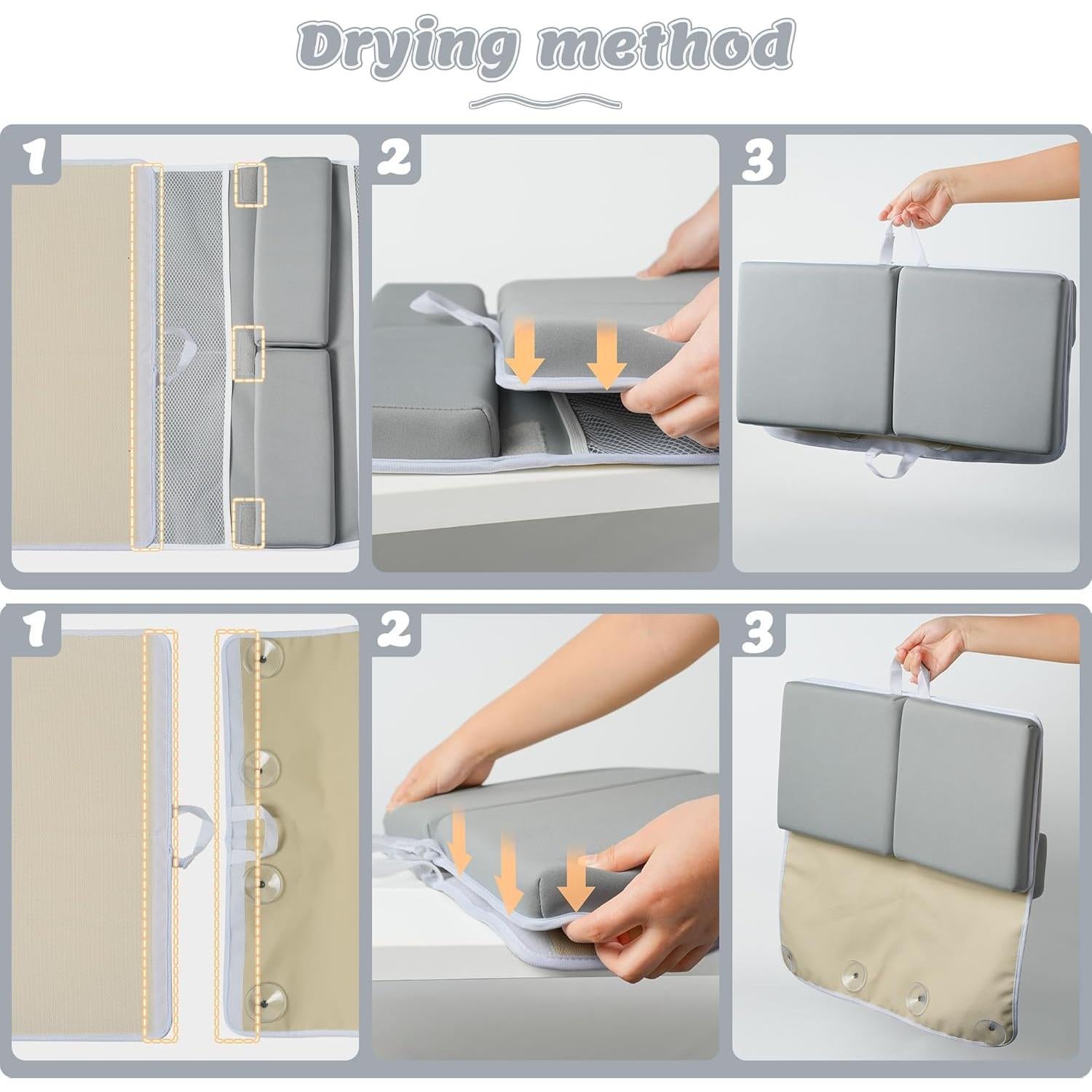 Drying method

1

2

3

1

2

3