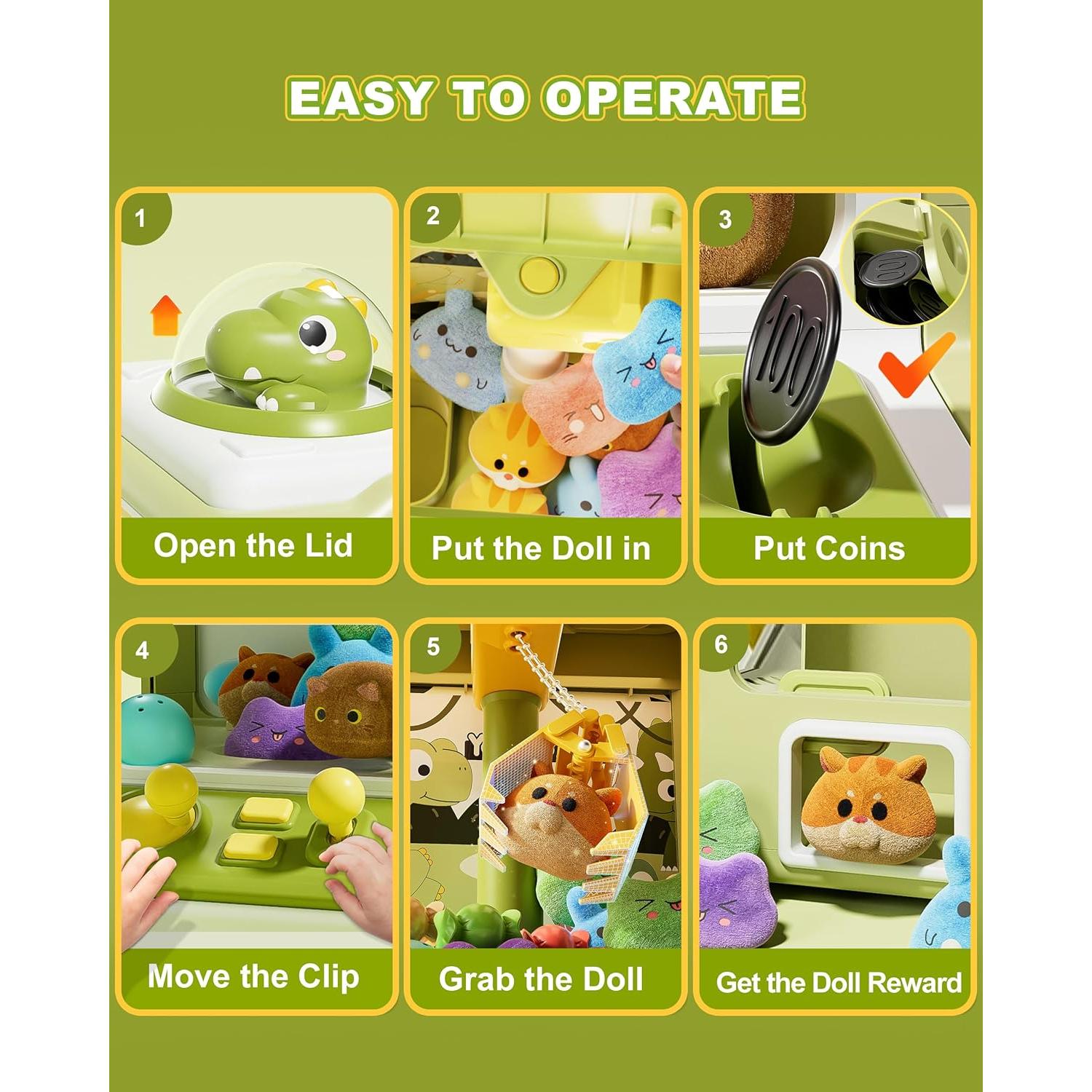 EASY TO OPERATE

1
Open the Lid

2
Put the Doll in

3
100
Put Coins

4
Move the Clip

5
Grab the Doll

6
Get the Doll Reward