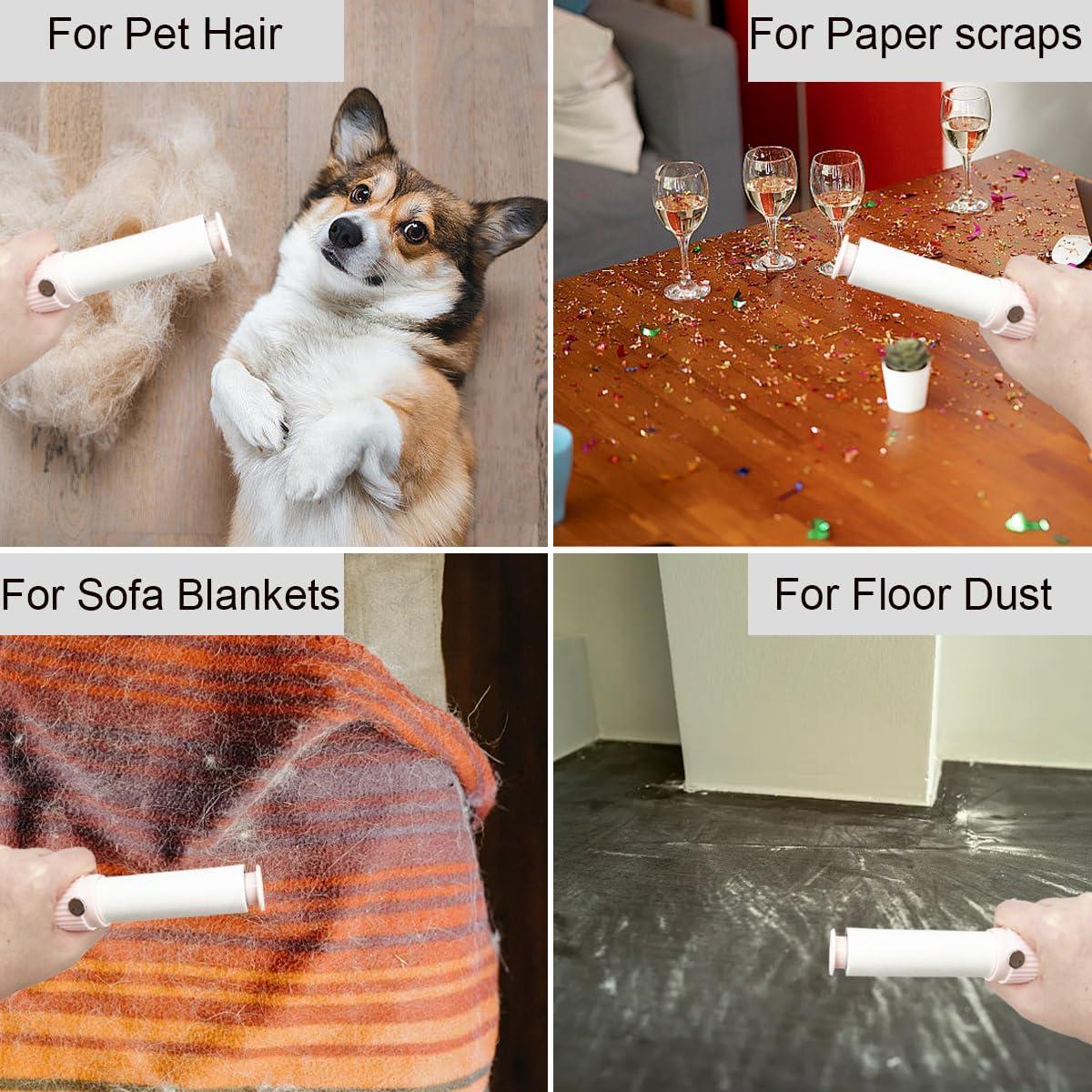 For Pet Hair

For Paper scraps

For Sofa Blankets

For Floor Dust