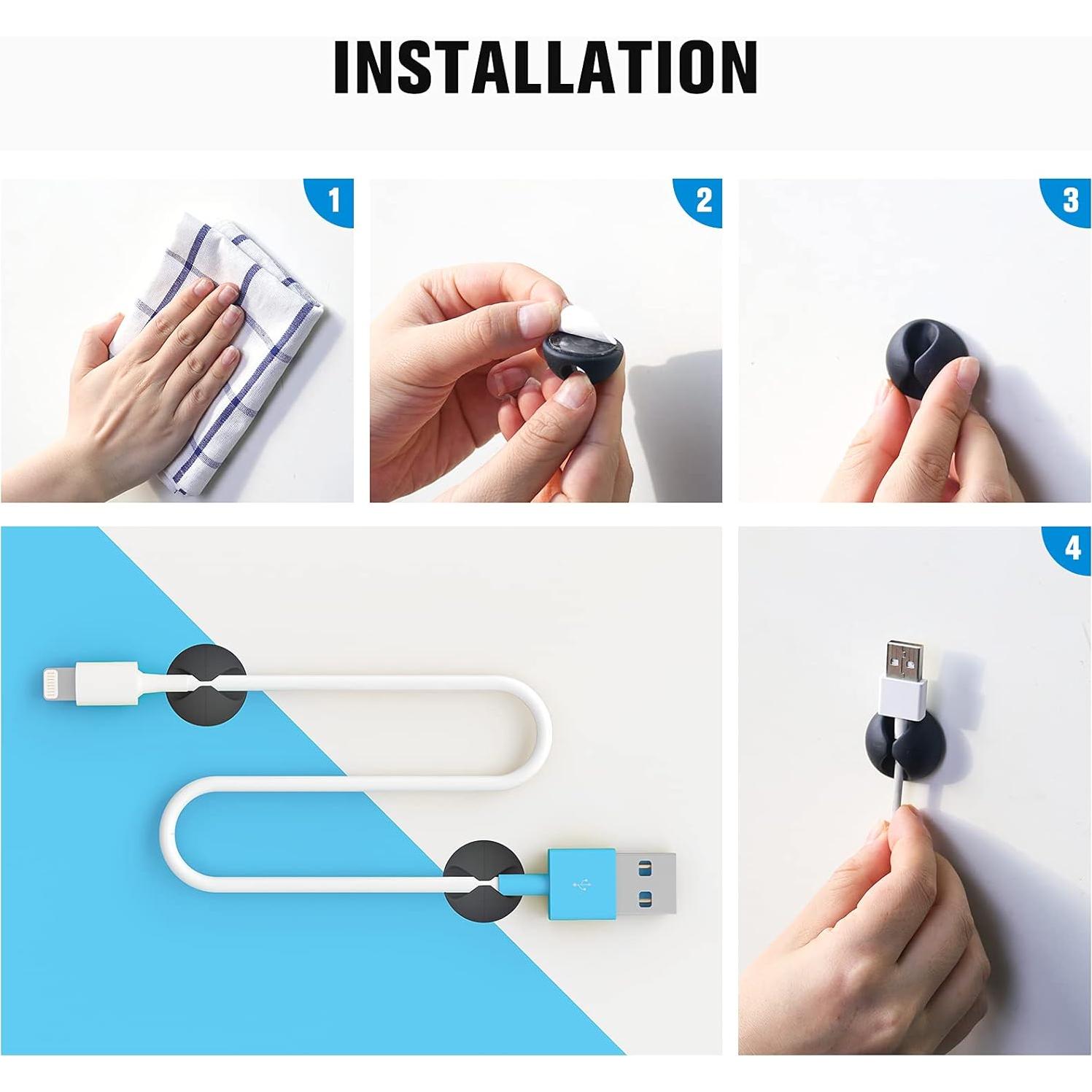 INSTALLATION

1

2

3

4