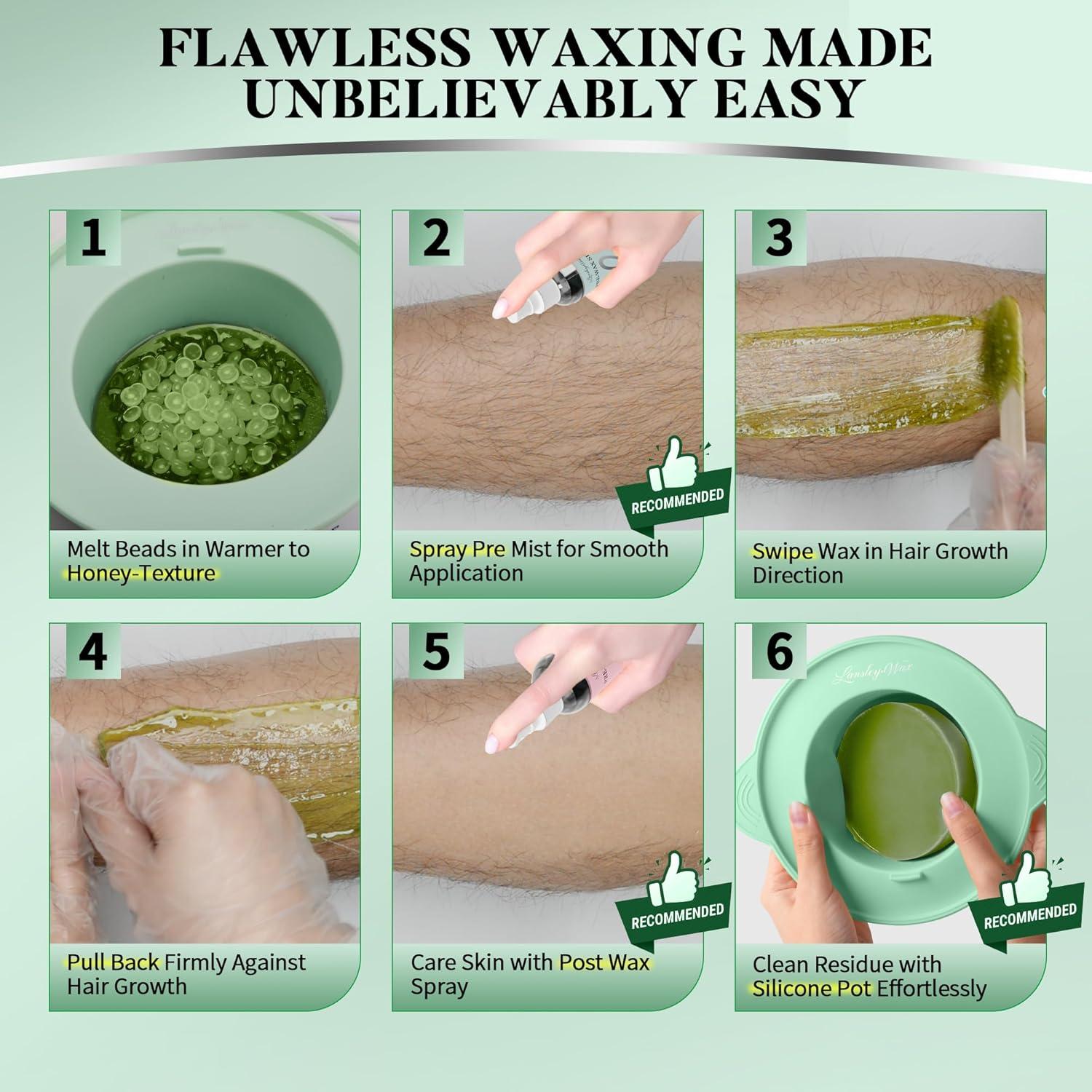 FLAWLESS WAXING MADE UNBELIEVABLY EASY

1

Melt Beads in Warmer to Honey-Texture

2

RECOMMENDED

Spray Pre Mist for Smooth Application

3

Swipe Wax in Hair Growth Direction

4

Pull Back Firmly Against Hair Growth

5

RECOMMENDED

Care Skin with Post Wax Spray

6

Lansley Wax

RECOMMENDED

Clean Residue with Silicone Pot Effortlessly