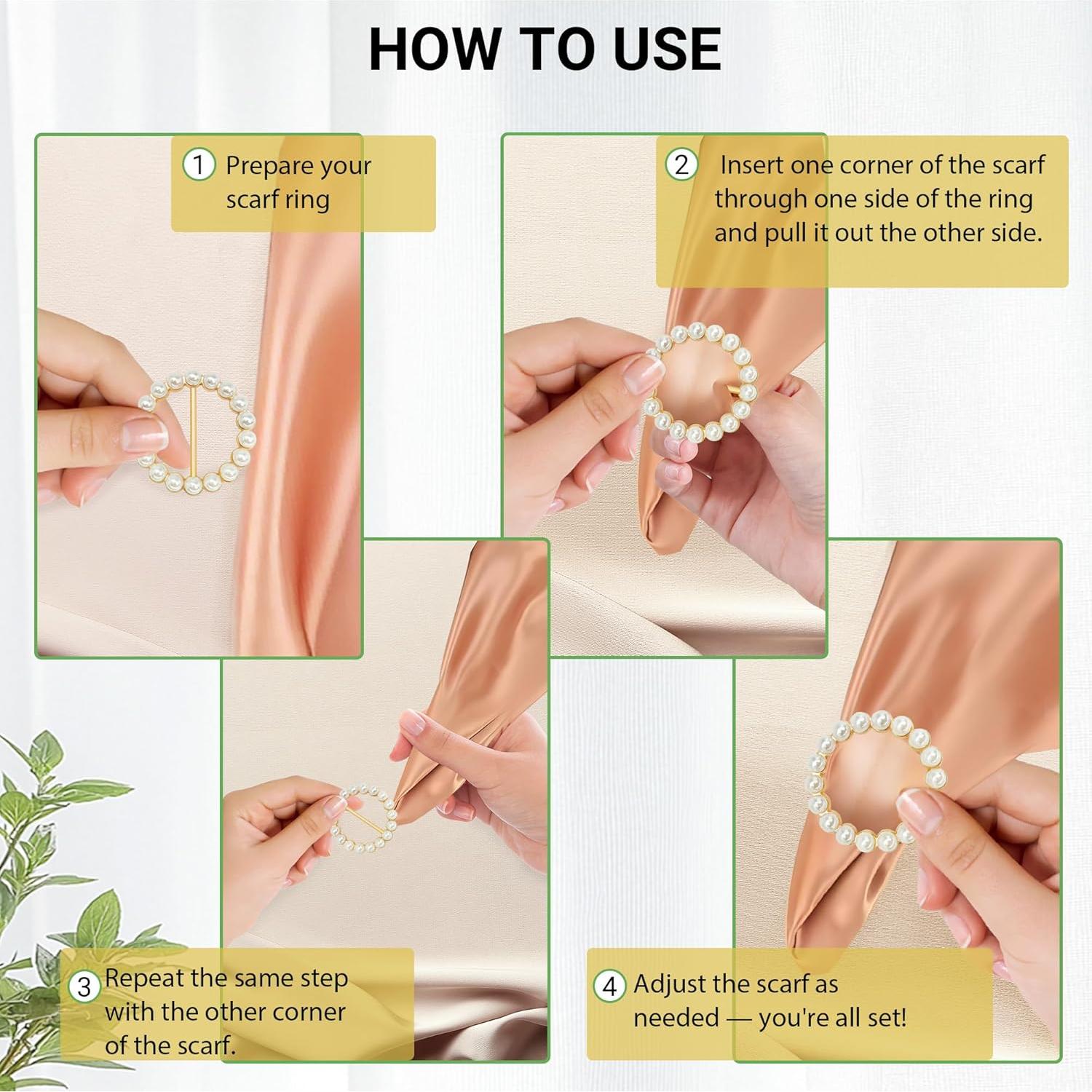 HOW TO USE

1 Prepare your scarf ring

2 Insert one corner of the scarf through one side of the ring and pull it out the other side.

3 Repeat the same step with the other corner of the scarf.

4 Adjust the scarf as needed — you're all set!