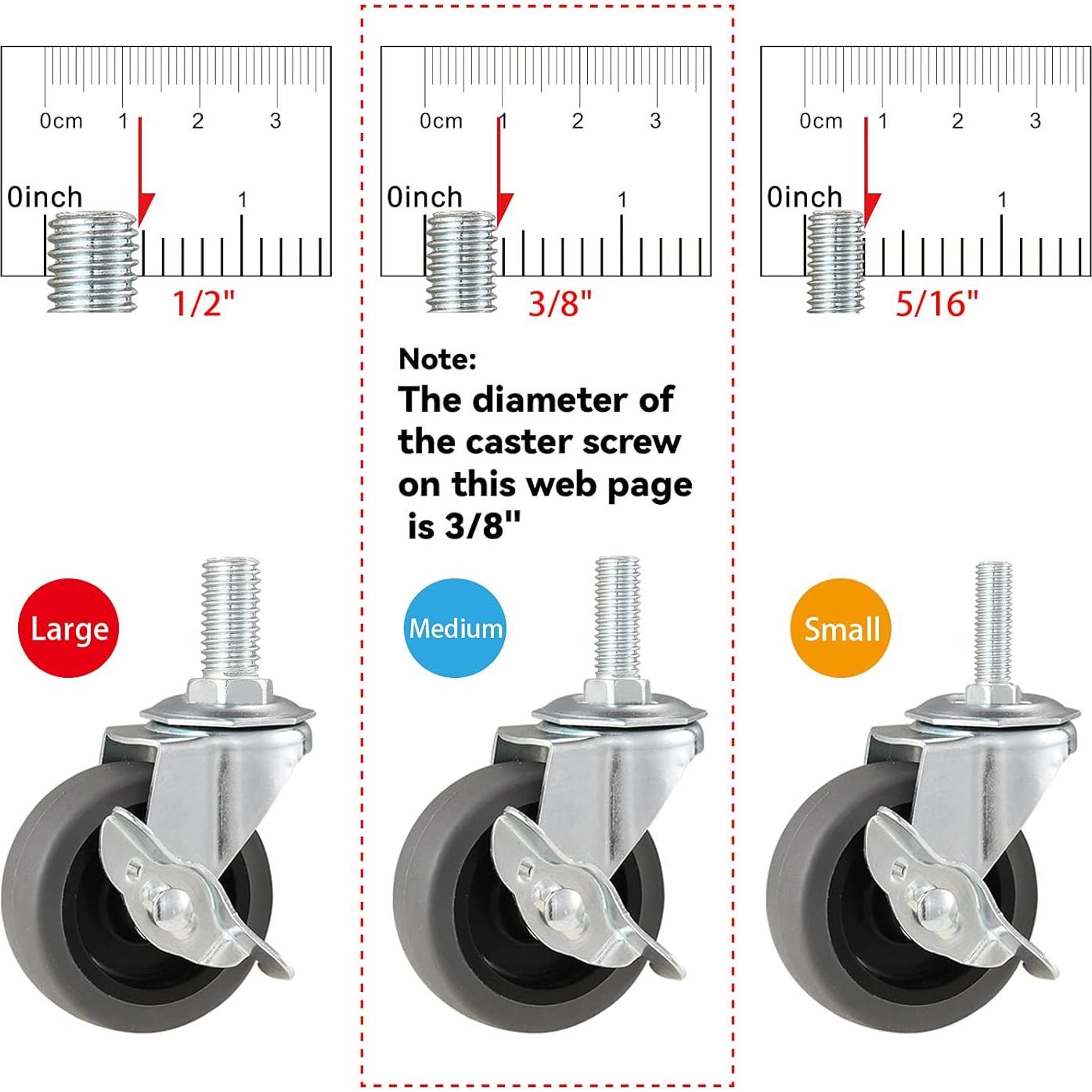 0cm 1 2 3
0inch 1
1/2"

0cm 1 2 3
0inch 1
3/8"

0cm 1 2 3
0inch 1
5/16"

Note:
The diameter of the caster screw on this web page is 3/8"

Large

Medium

Small