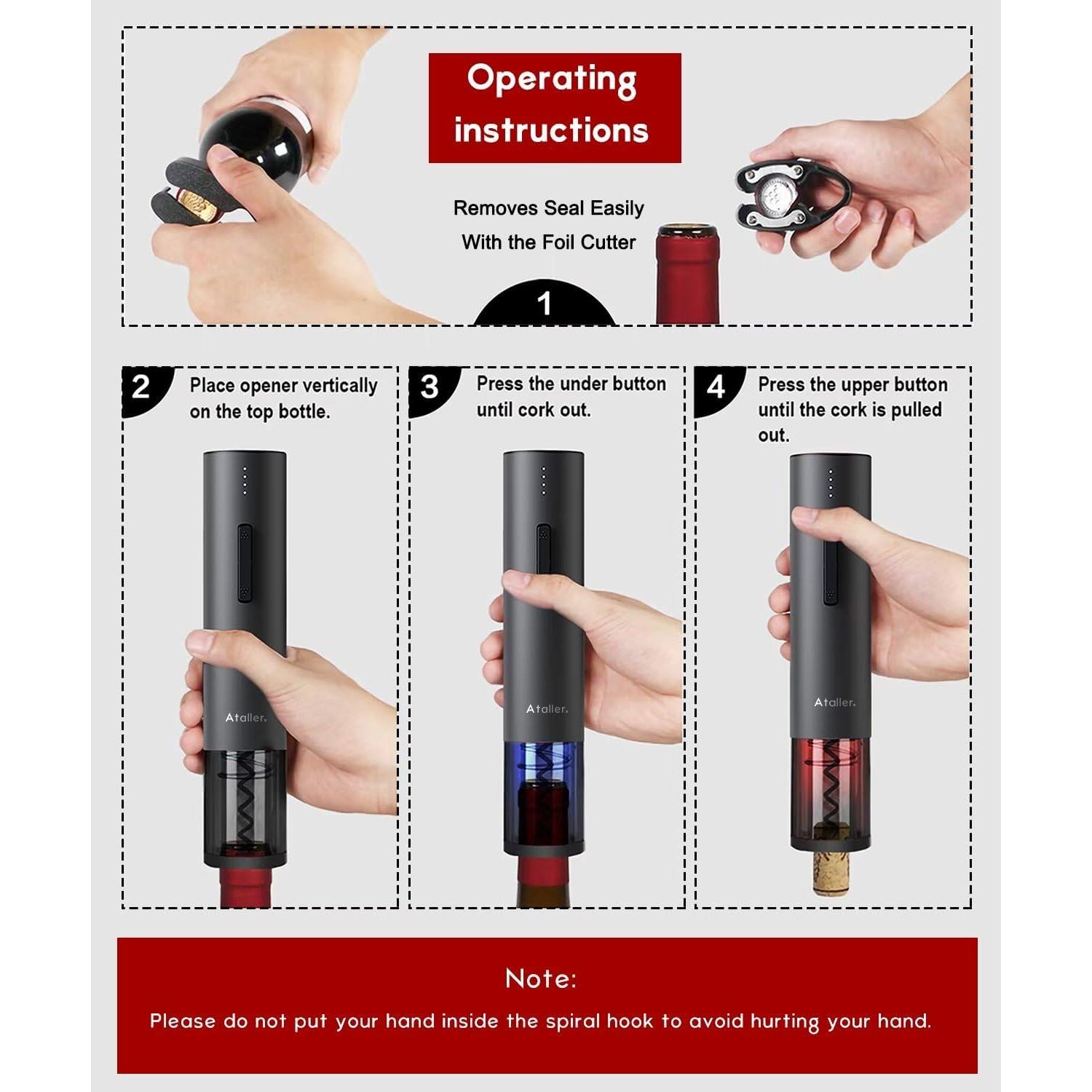 Operating instructions

Removes Seal Easily
With the Foil Cutter

1

2 Place opener vertically on the top bottle.

Ataller.

3 Press the under button until cork out.

Ataller.

4 Press the upper button until the cork is pulled out.

Ataller.

Note:
Please do not put your hand inside the spiral hook to avoid hurting your hand.