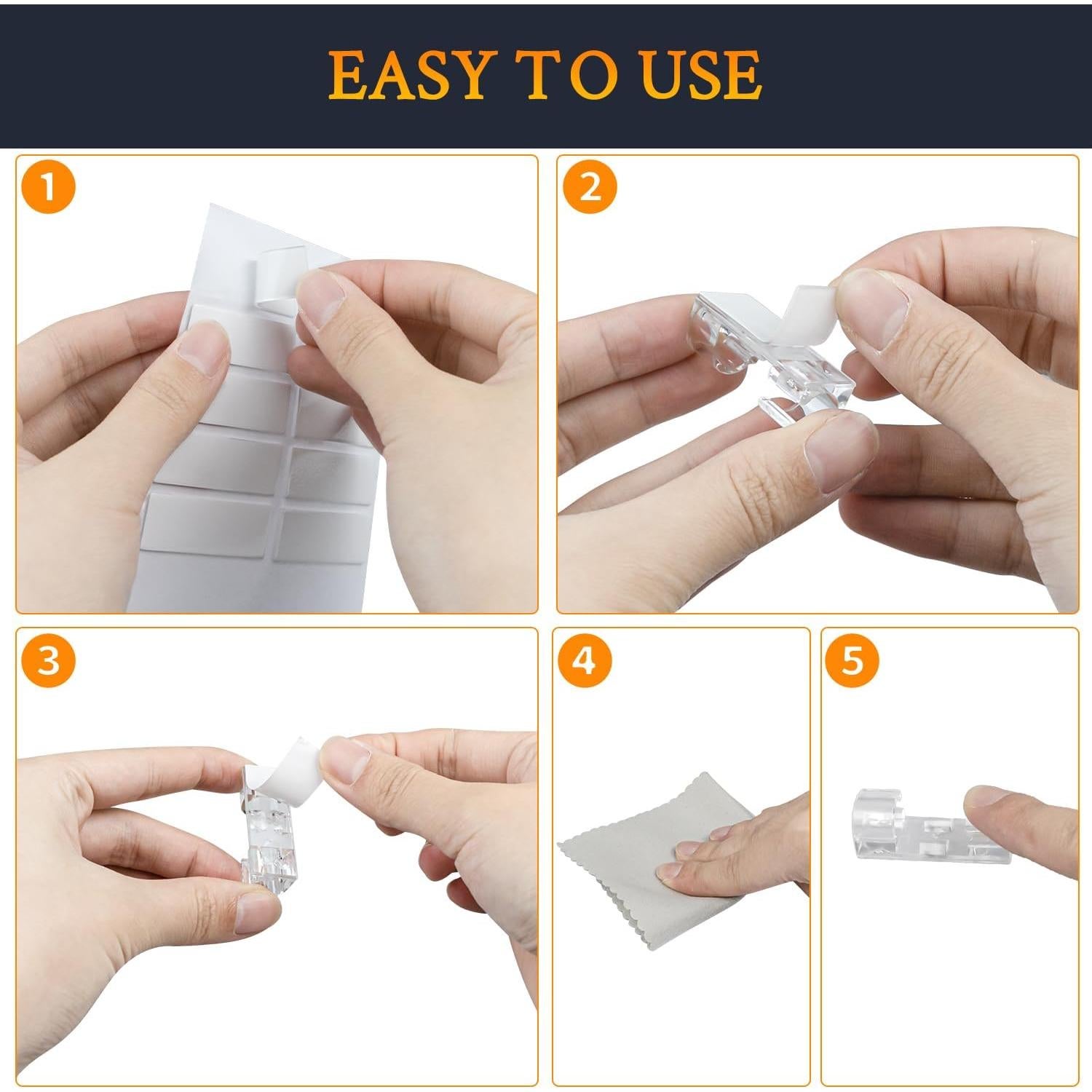 EASY TO USE

1

2

3

4

5