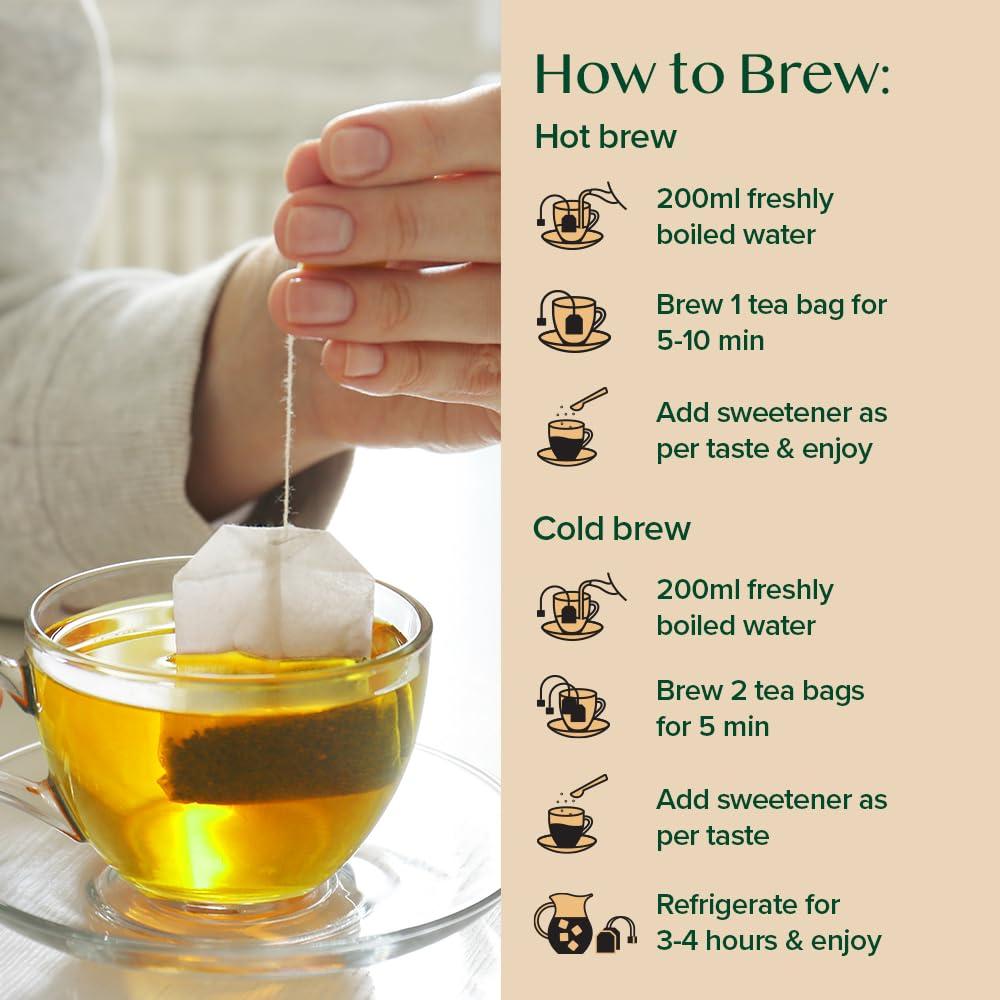 How to Brew:

Hot brew

200ml freshly boiled water

Brew 1 tea bag for 5-10 min

Add sweetener as per taste & enjoy

Cold brew

200ml freshly boiled water

Brew 2 tea bags for 5 min

Add sweetener as per taste

Refrigerate for 3-4 hours & enjoy