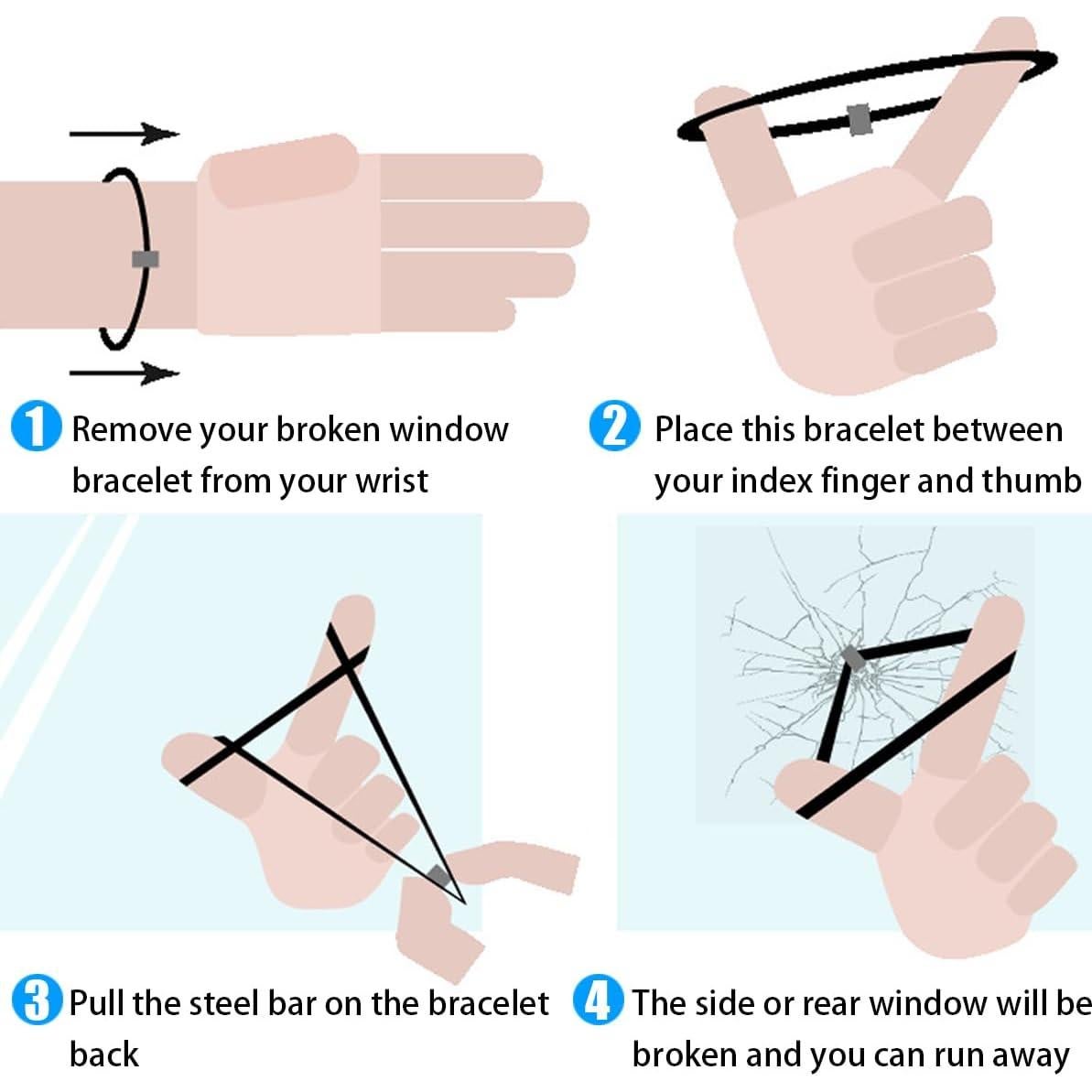 1 Remove your broken window bracelet from your wrist

2 Place this bracelet between your index finger and thumb

3 Pull the steel bar on the bracelet back

4 The side or rear window will be broken and you can run away