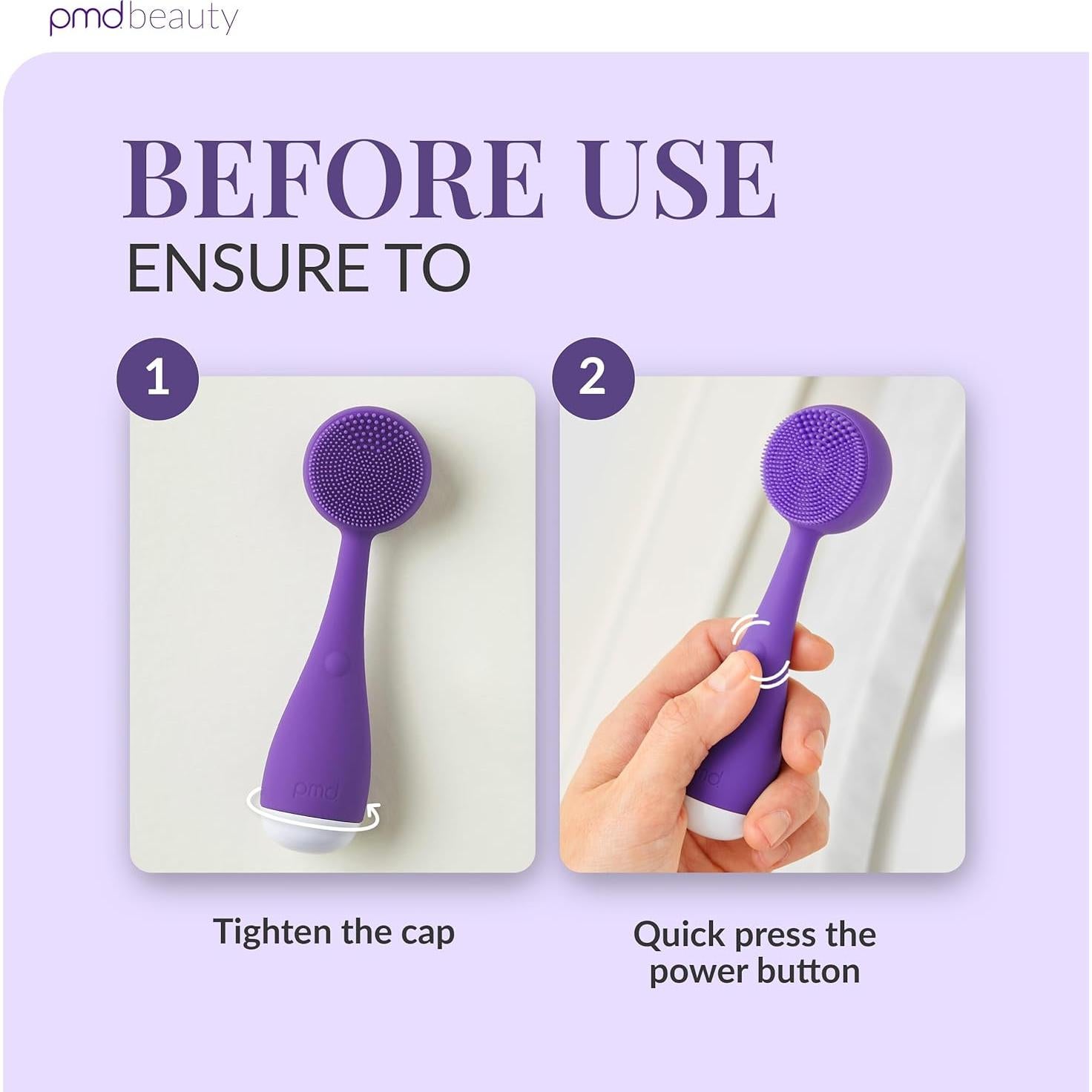 pmd beauty

BEFORE USE
ENSURE TO

1

pmd

Tighten the cap

2

pmd

Quick press the power button