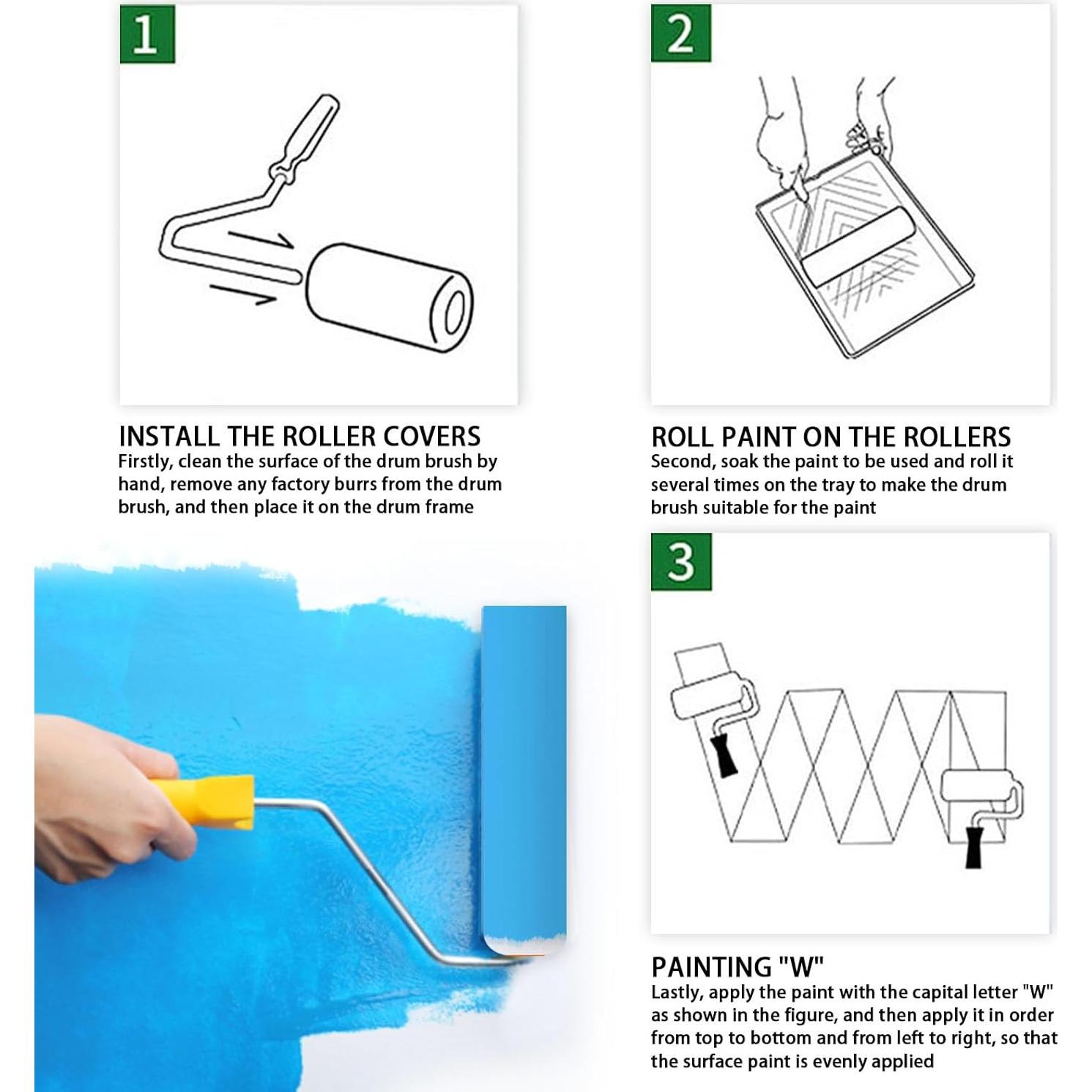 1

INSTALL THE ROLLER COVERS
Firstly, clean the surface of the drum brush by hand, remove any factory burrs from the drum brush, and then place it on the drum frame

2

ROLL PAINT ON THE ROLLERS
Second, soak the paint to be used and roll it several times on the tray to make the drum brush suitable for the paint

3

PAINTING "W"
Lastly, apply the paint with the capital letter "W" as shown in the figure, and then apply it in order from top to bottom and from left to right, so that the surface paint is evenly applied