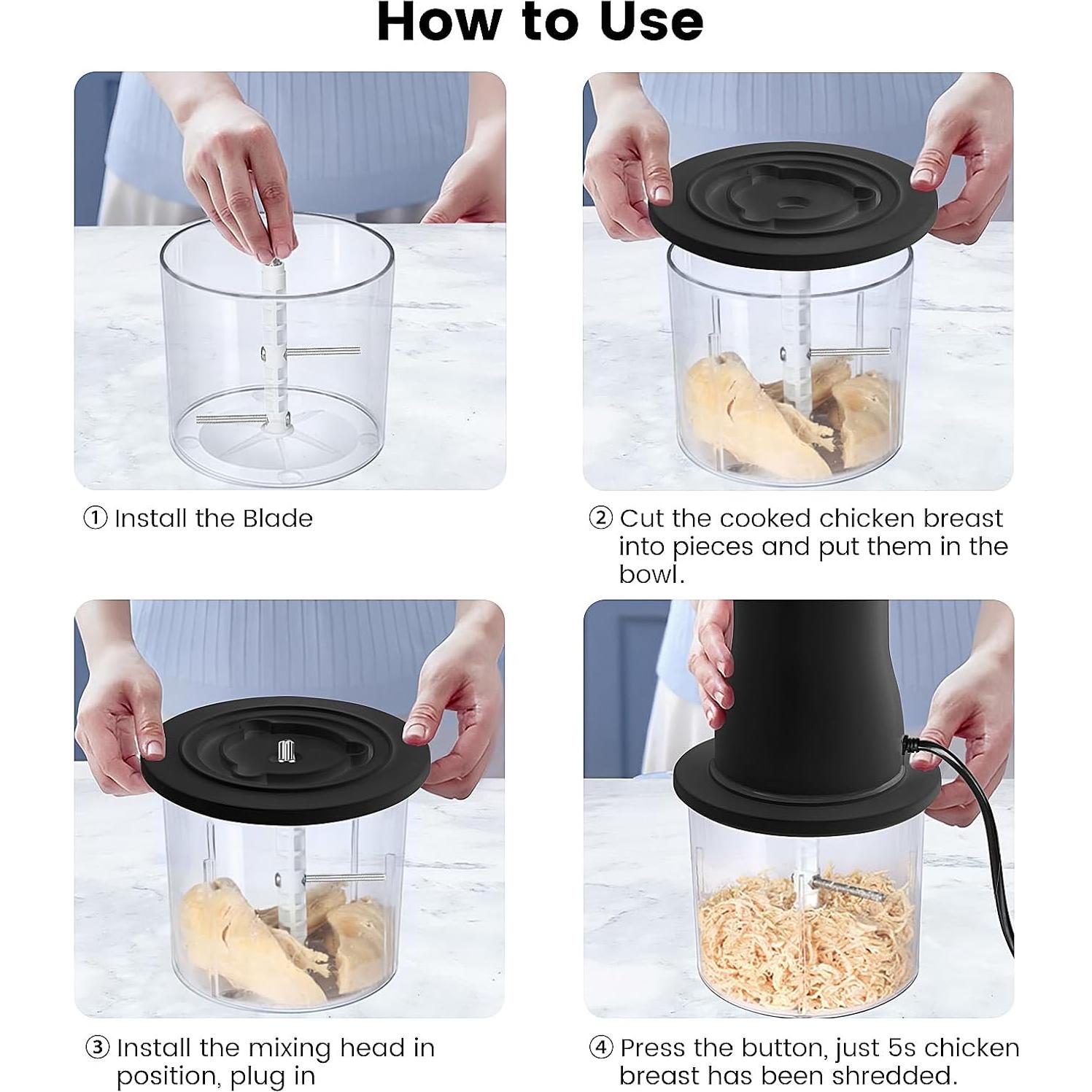 How to Use

① Install the Blade

② Cut the cooked chicken breast into pieces and put them in the bowl.

③ Install the mixing head in position, plug in

④ Press the button, just 5s chicken breast has been shredded.