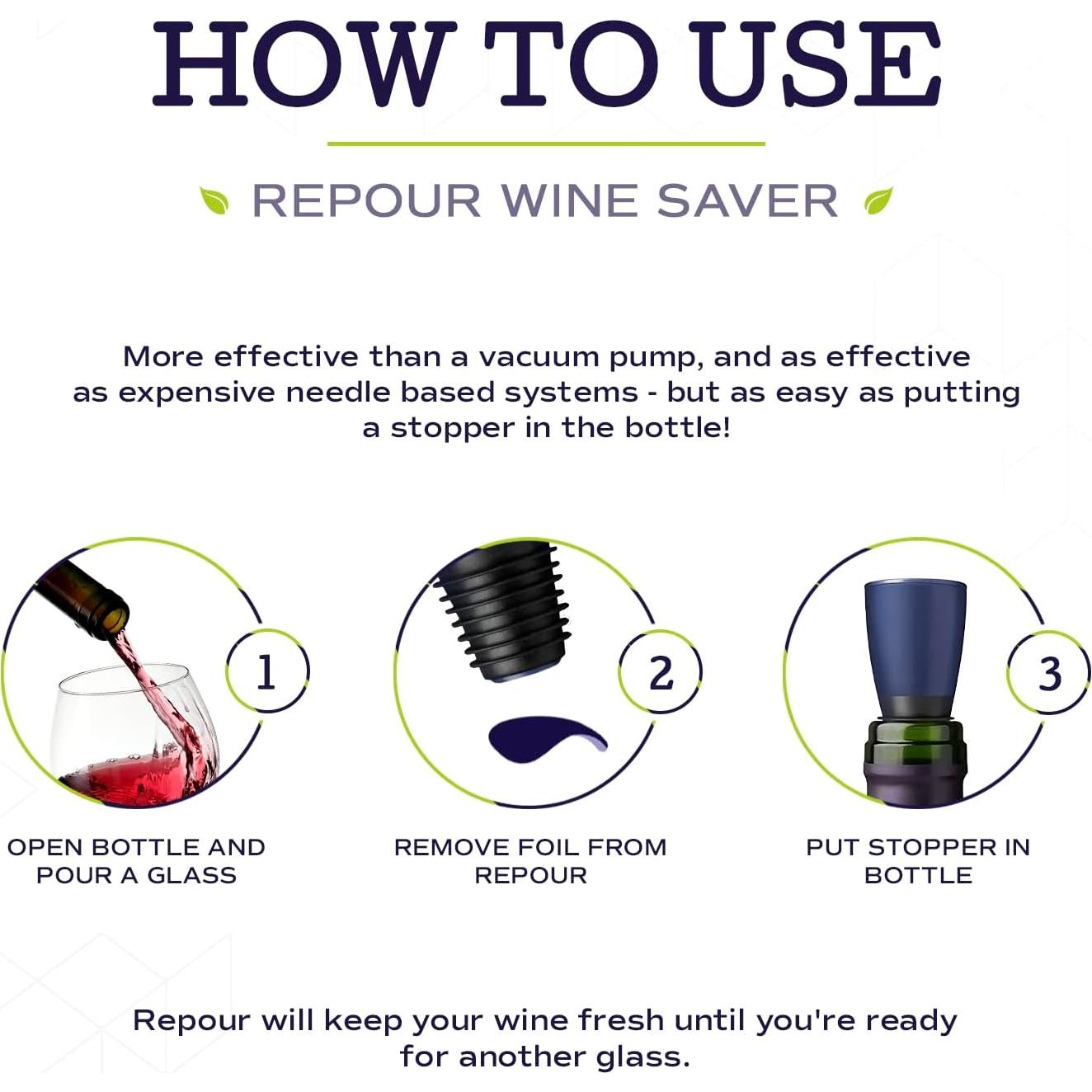 HOW TO USE

REPOUR WINE SAVER

More effective than a vacuum pump, and as effective as expensive needle based systems - but as easy as putting a stopper in the bottle!

1

OPEN BOTTLE AND POUR A GLASS

2

REMOVE FOIL FROM REPOUR

3

PUT STOPPER IN BOTTLE

Repour will keep your wine fresh until you're ready for another glass.