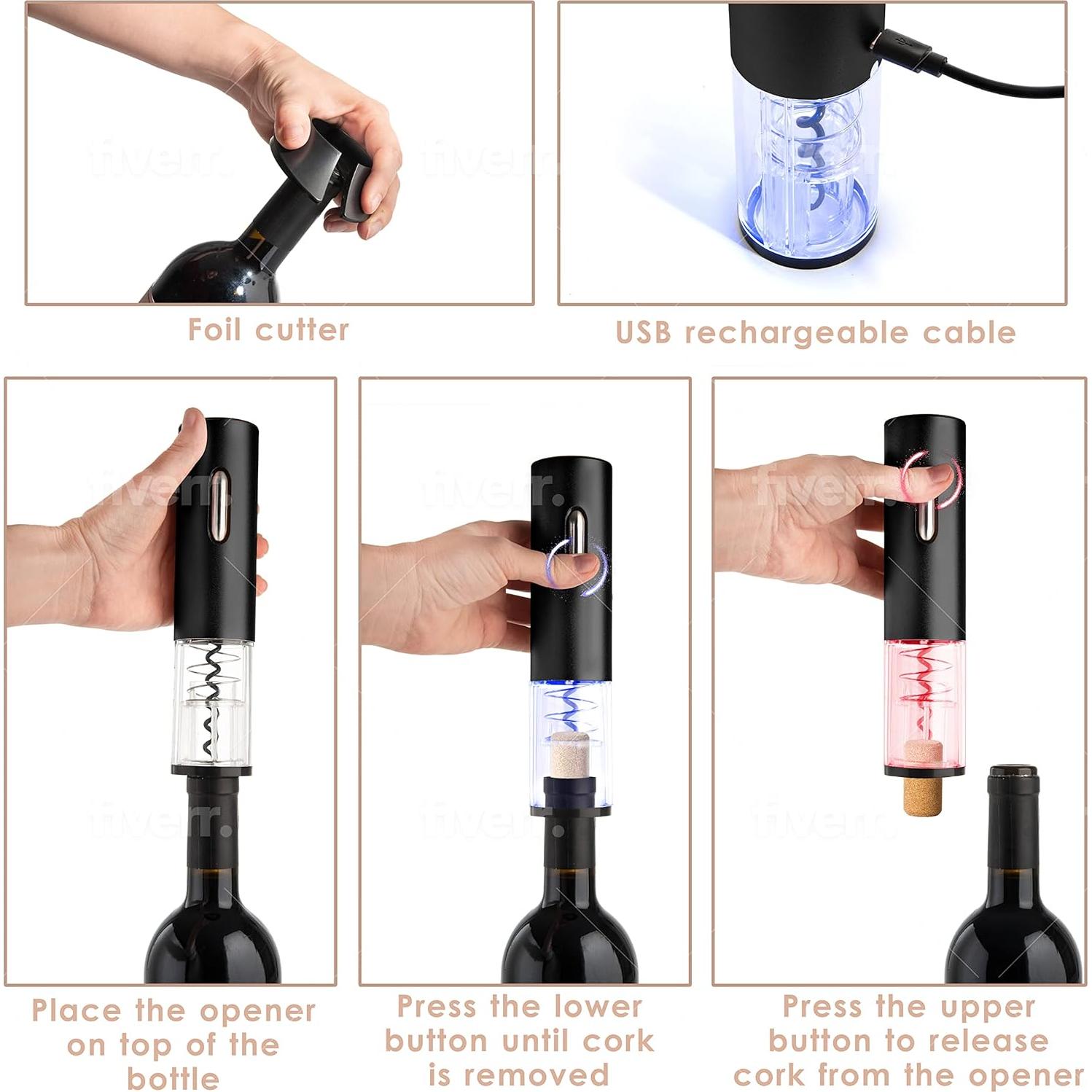 fiverr. fiverr.

Foil cutter

USB rechargeable cable

fiverr. fiverr. fiverr.

fiverr. fiverr. fiverr.

Place the opener on top of the bottle

Press the lower button until cork is removed

Press the upper button to release cork from the opener