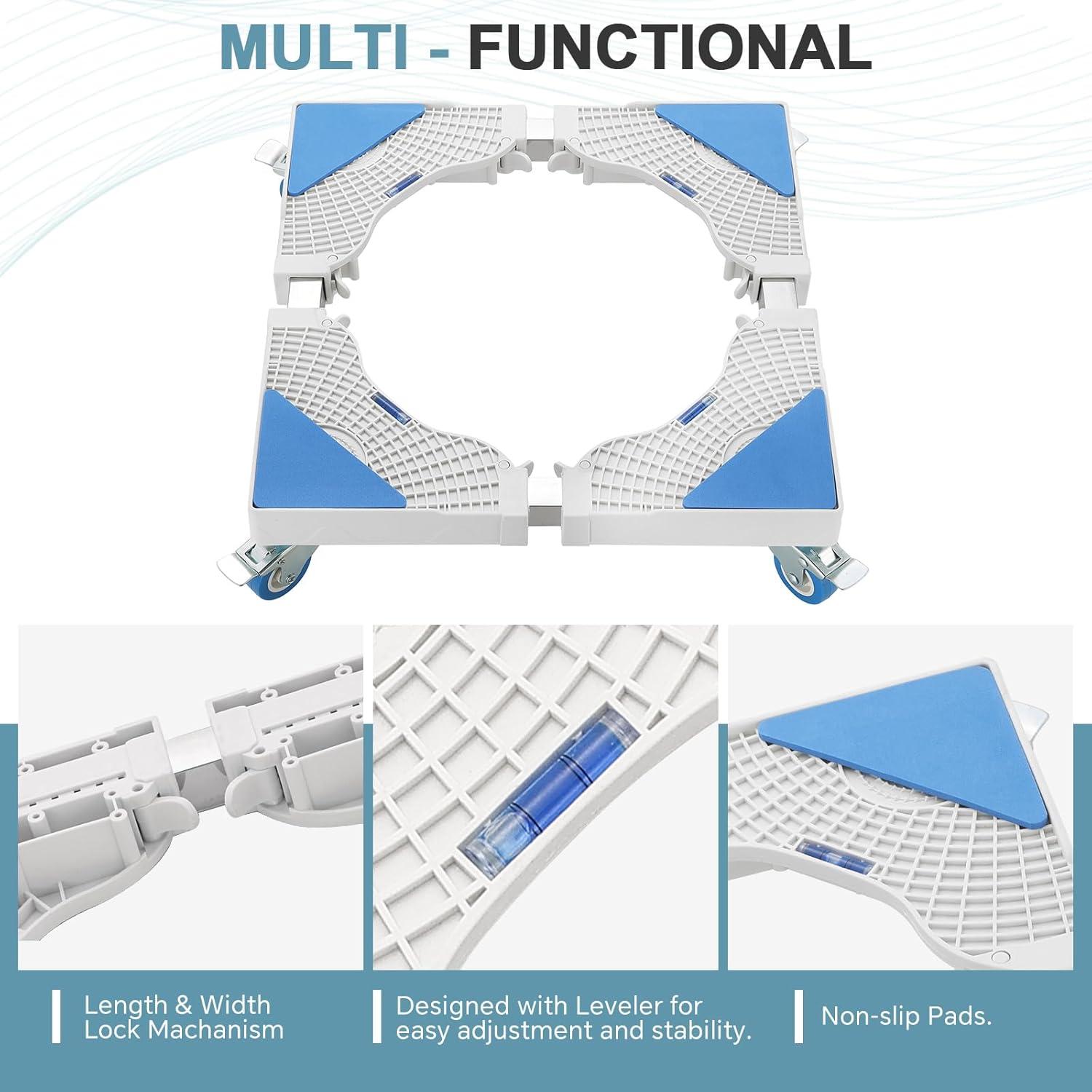 MULTI - FUNCTIONAL

Length & Width Lock Machanism

Designed with Leveler for easy adjustment and stability.

Non-slip Pads.