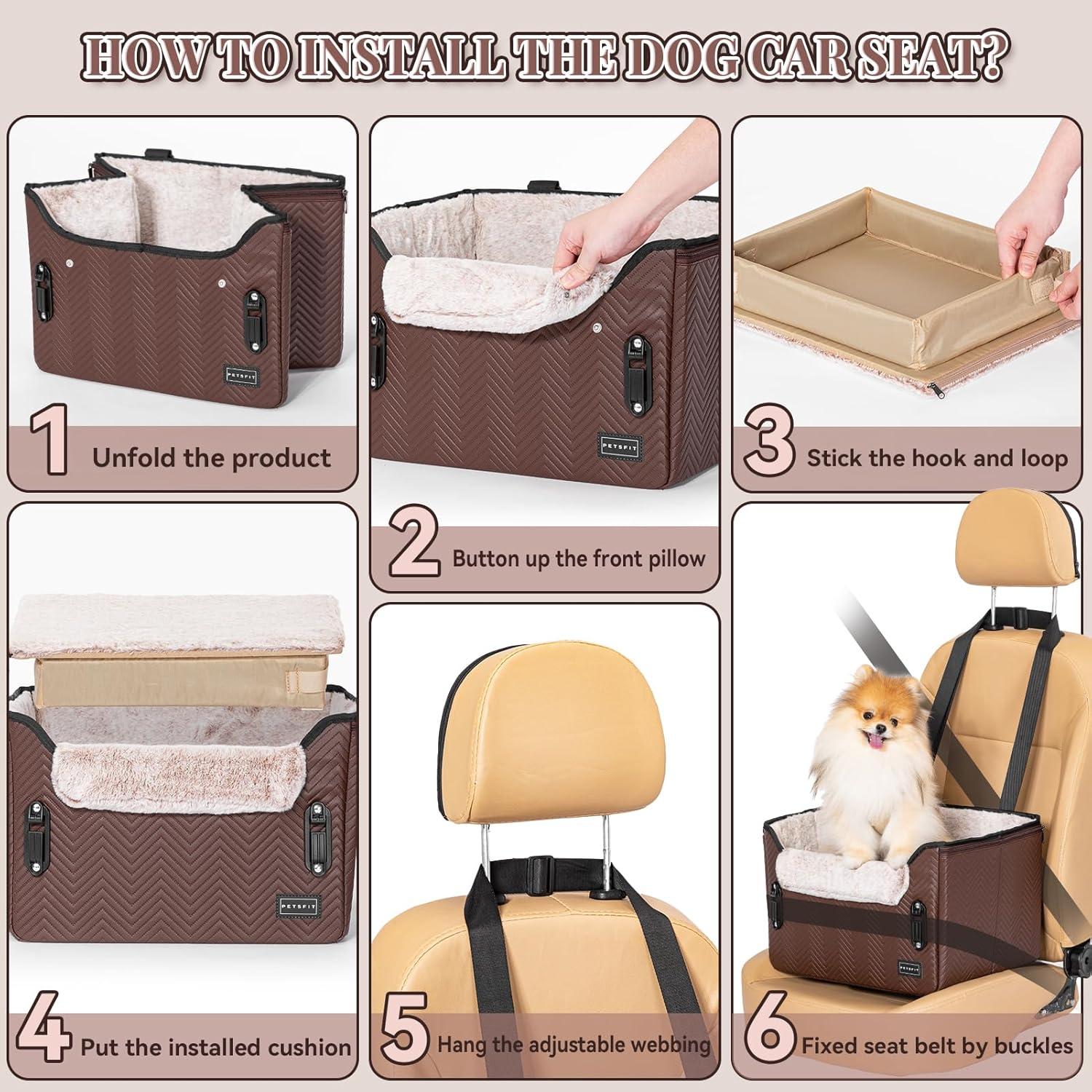 HOW TO INSTALL THE DOG CAR SEAT?

PETSFIT

1 Unfold the product

PETSFIT

2 Button up the front pillow

3 Stick the hook and loop

PETSFIT

4 Put the installed cushion

5 Hang the adjustable webbing

PETSFIT

6 Fixed seat belt by buckles