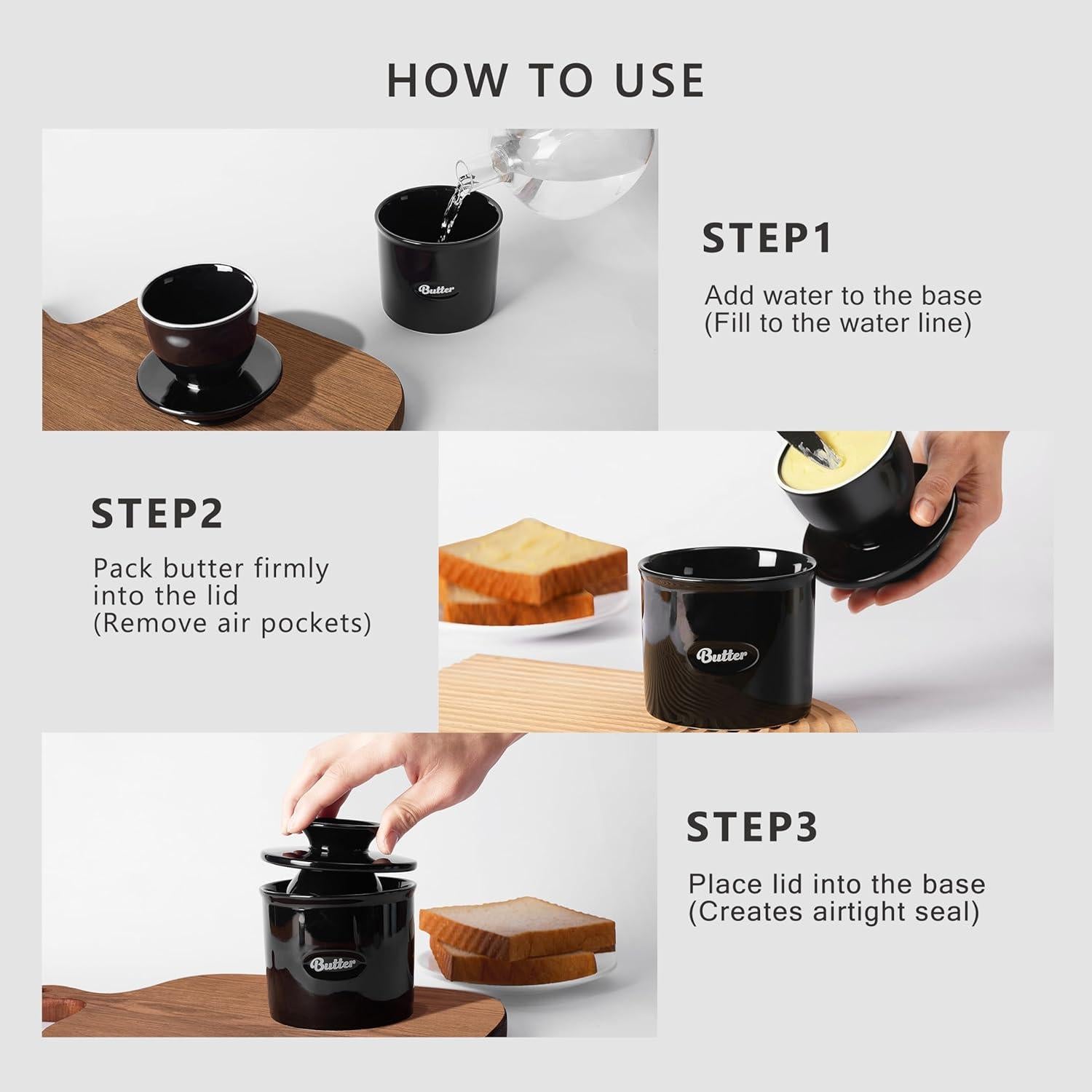 HOW TO USE

Butter

STEP1

Add water to the base (Fill to the water line)

STEP2

Pack butter firmly into the lid (Remove air pockets)

Butter

Butter

STEP3

Place lid into the base (Creates airtight seal)