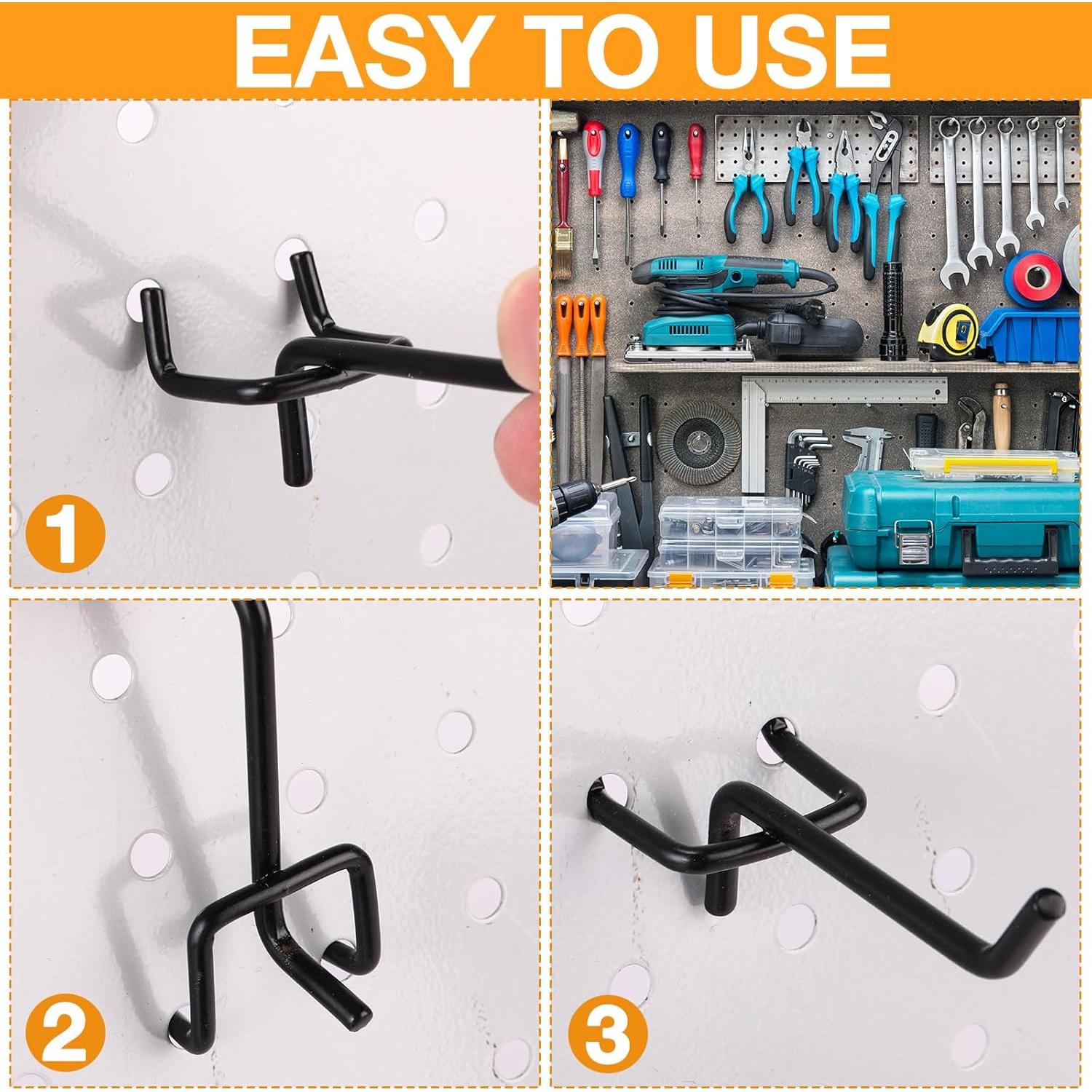 EASY TO USE

1

2

3