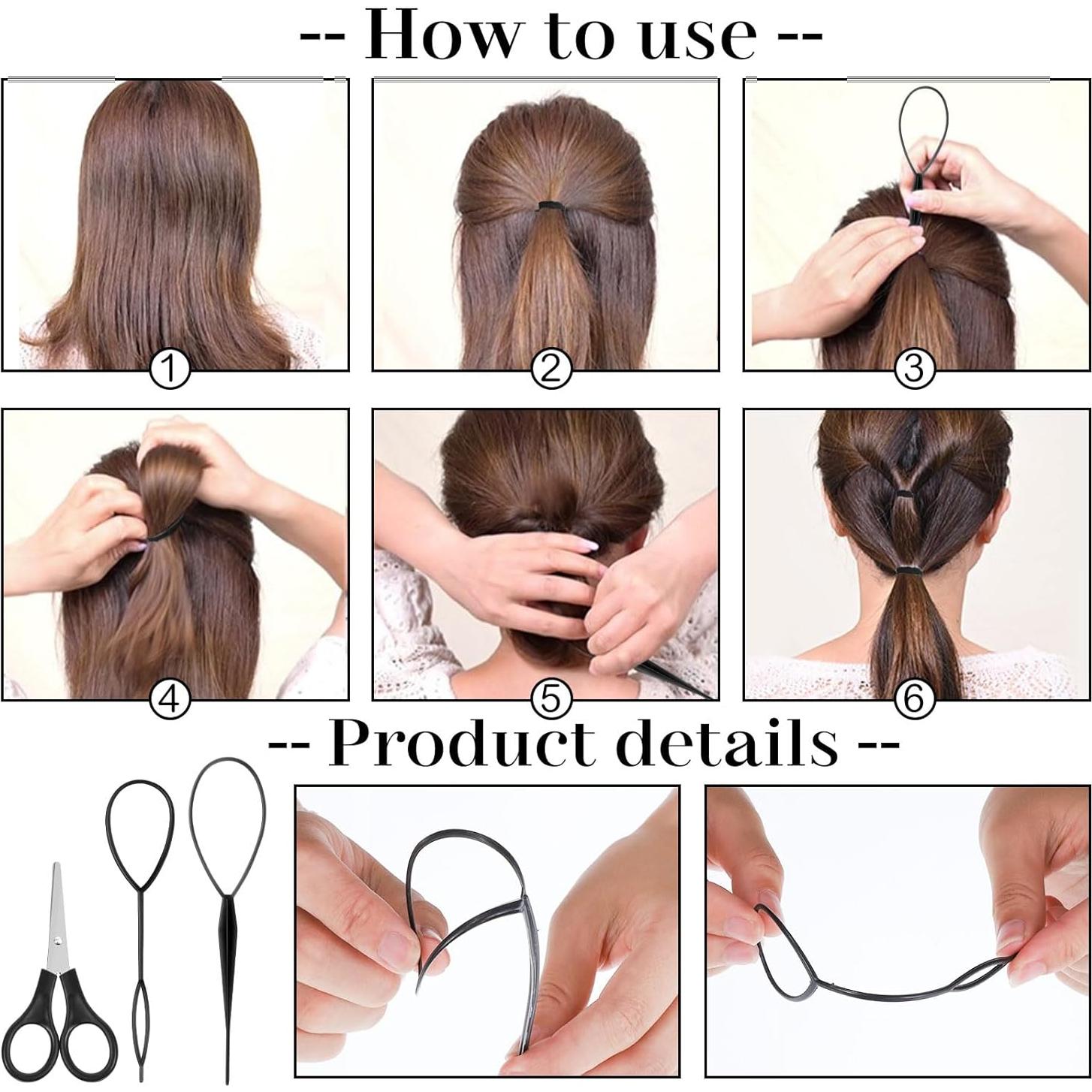 -- How to use --

1

2

3

4

5

6

-- Product details --