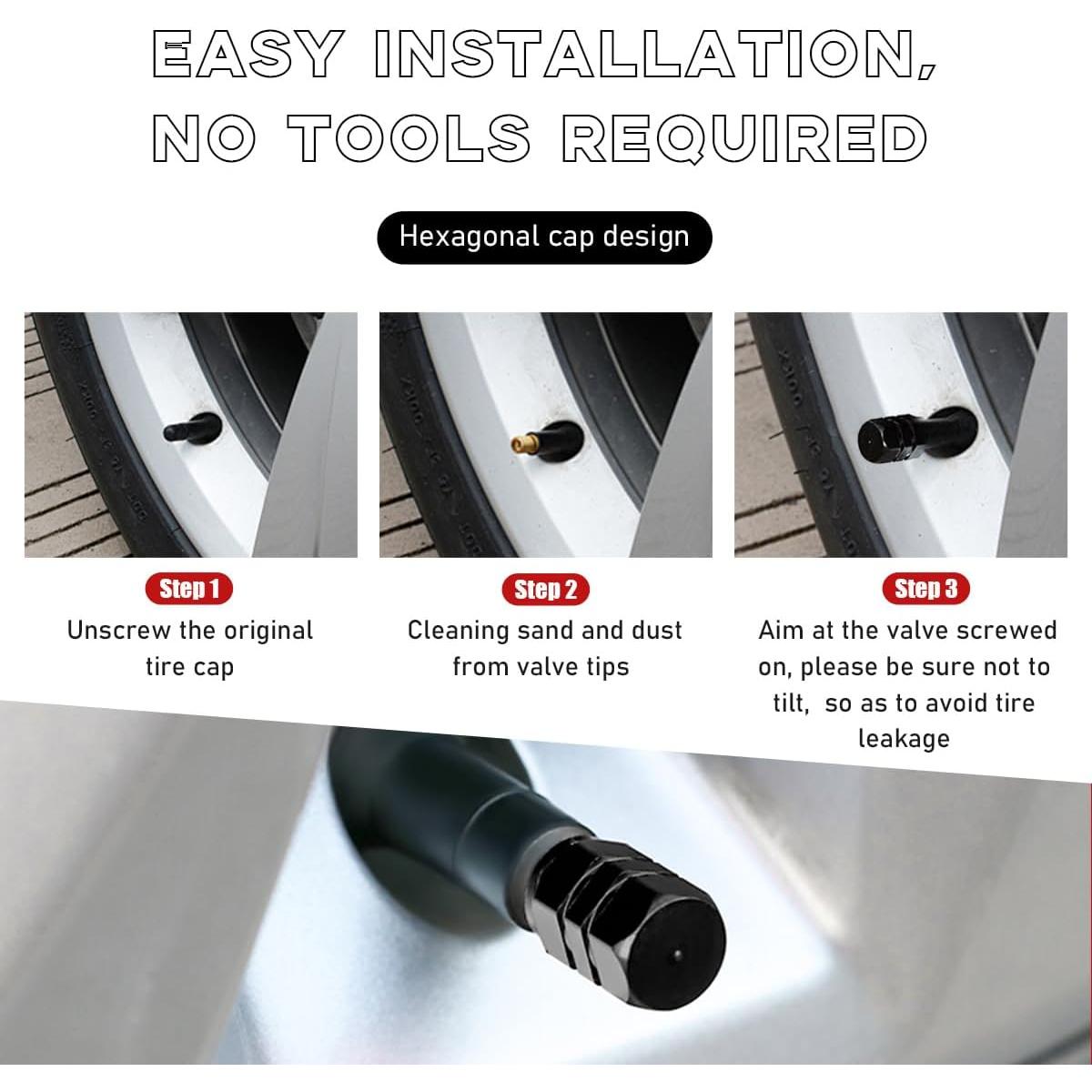 EASY INSTALLATION, NO TOOLS REQUIRED

Hexagonal cap design

Step 1
Unscrew the original tire cap

Step 2
Cleaning sand and dust from valve tips

Step 3
Aim at the valve screwed on, please be sure not to tilt, so as to avoid tire leakage