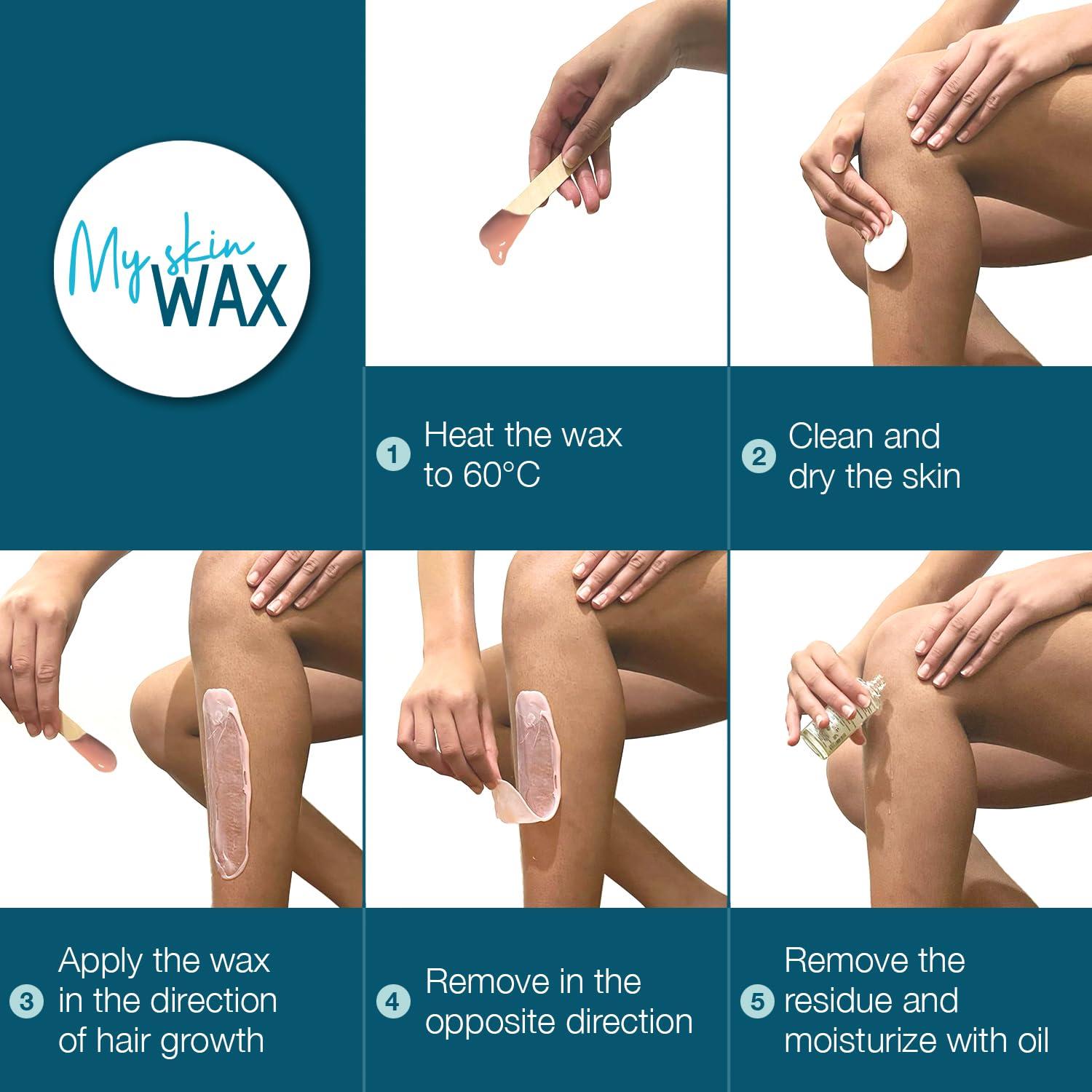 My skin WAX

1 Heat the wax to 60°C

2 Clean and dry the skin

3 Apply the wax in the direction of hair growth

4 Remove in the opposite direction

5 Remove the residue and moisturize with oil