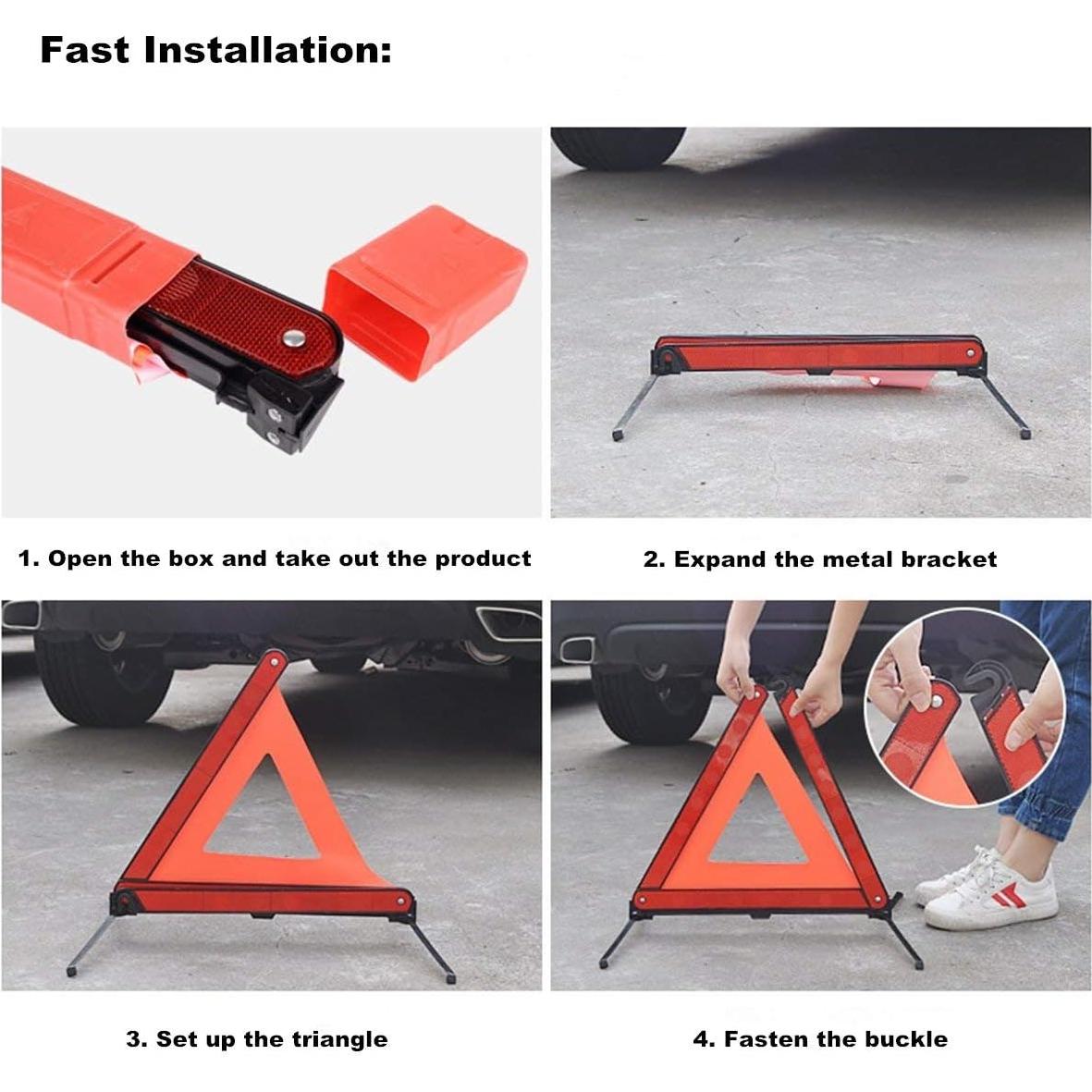 Fast Installation:

1. Open the box and take out the product

2. Expand the metal bracket

3. Set up the triangle

4. Fasten the buckle