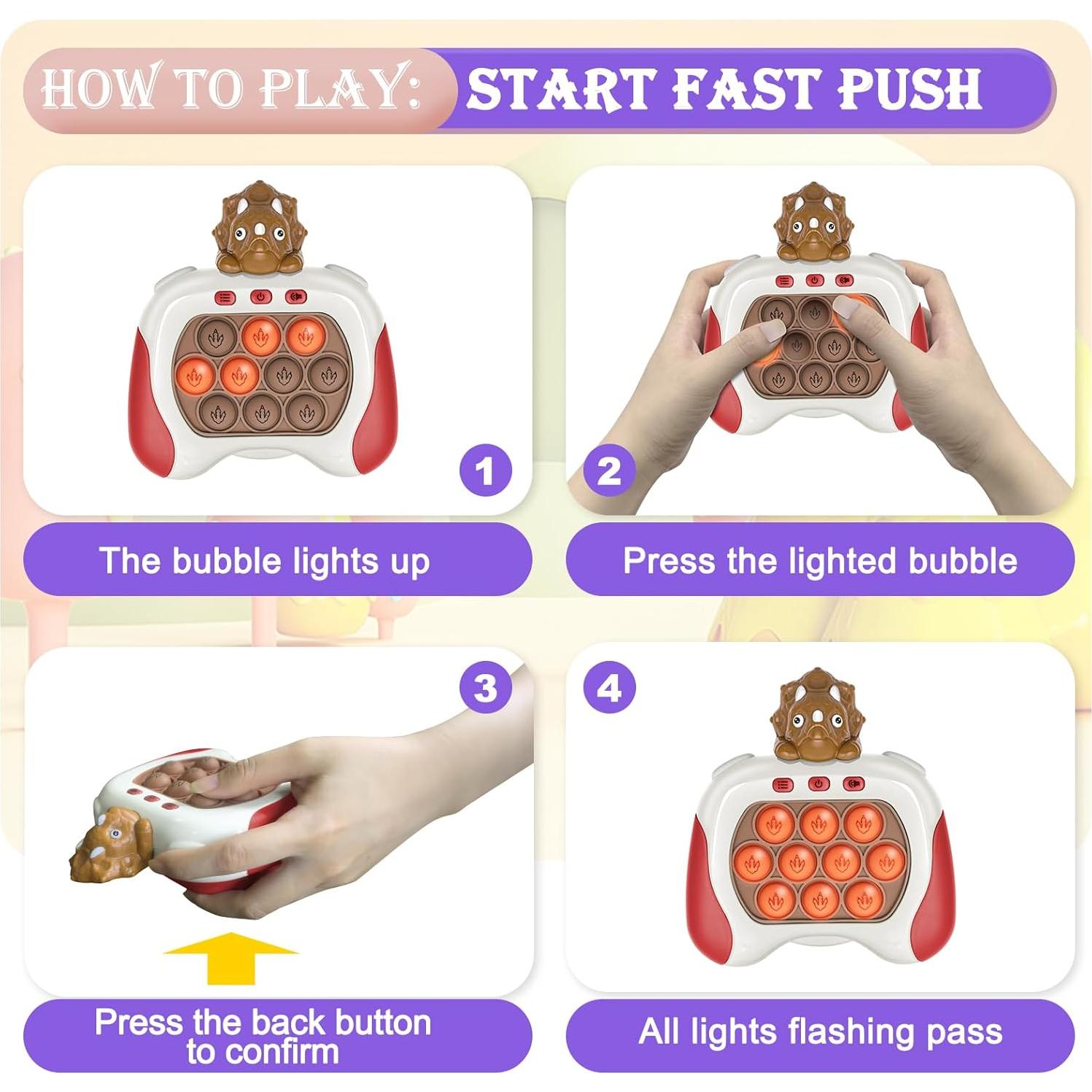 HOW TO PLAY: START FAST PUSH

1

The bubble lights up

2

Press the lighted bubble

3

Press the back button to confirm

4

All lights flashing pass