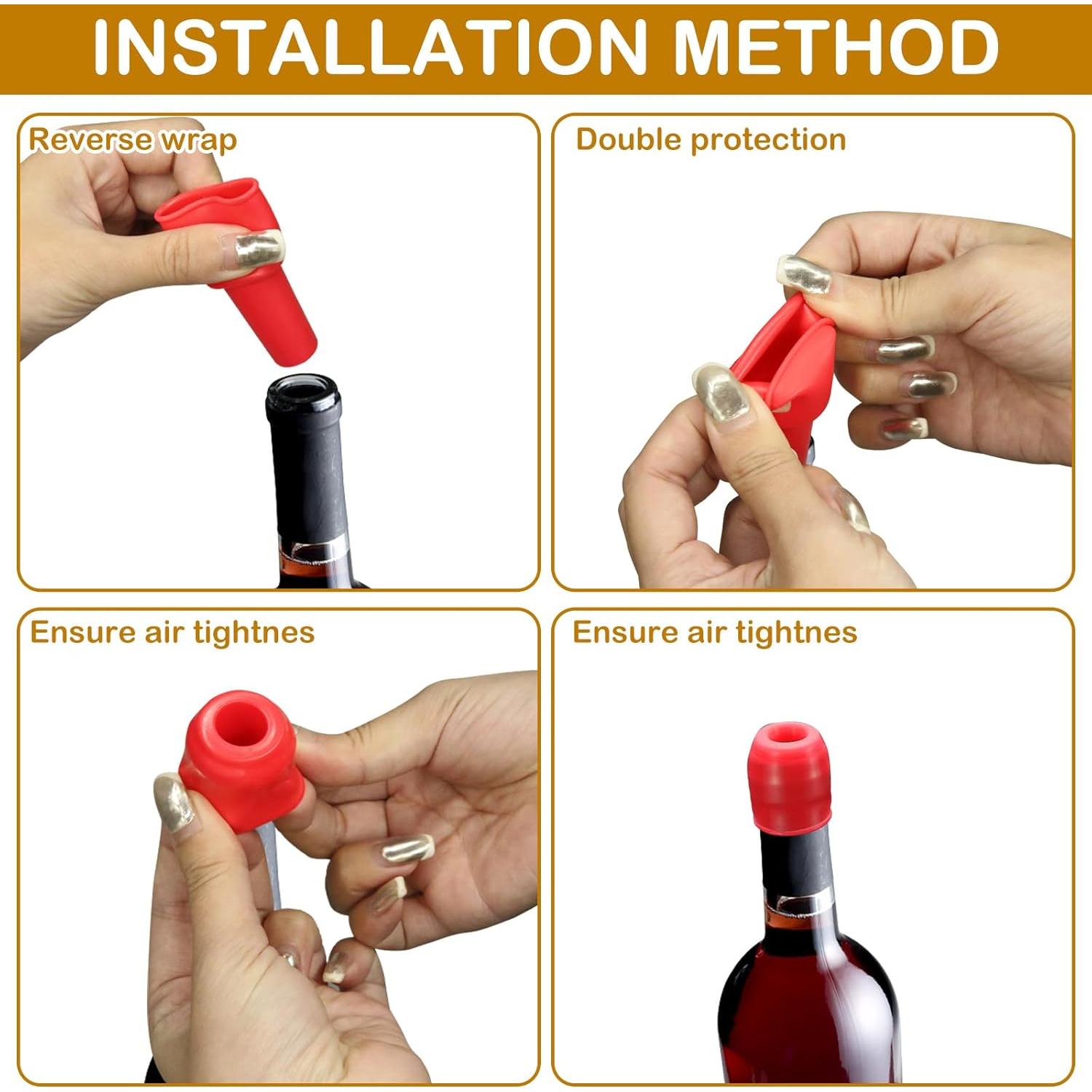 INSTALLATION METHOD

Reverse wrap

Double protection

Ensure air tightnes

Ensure air tightnes