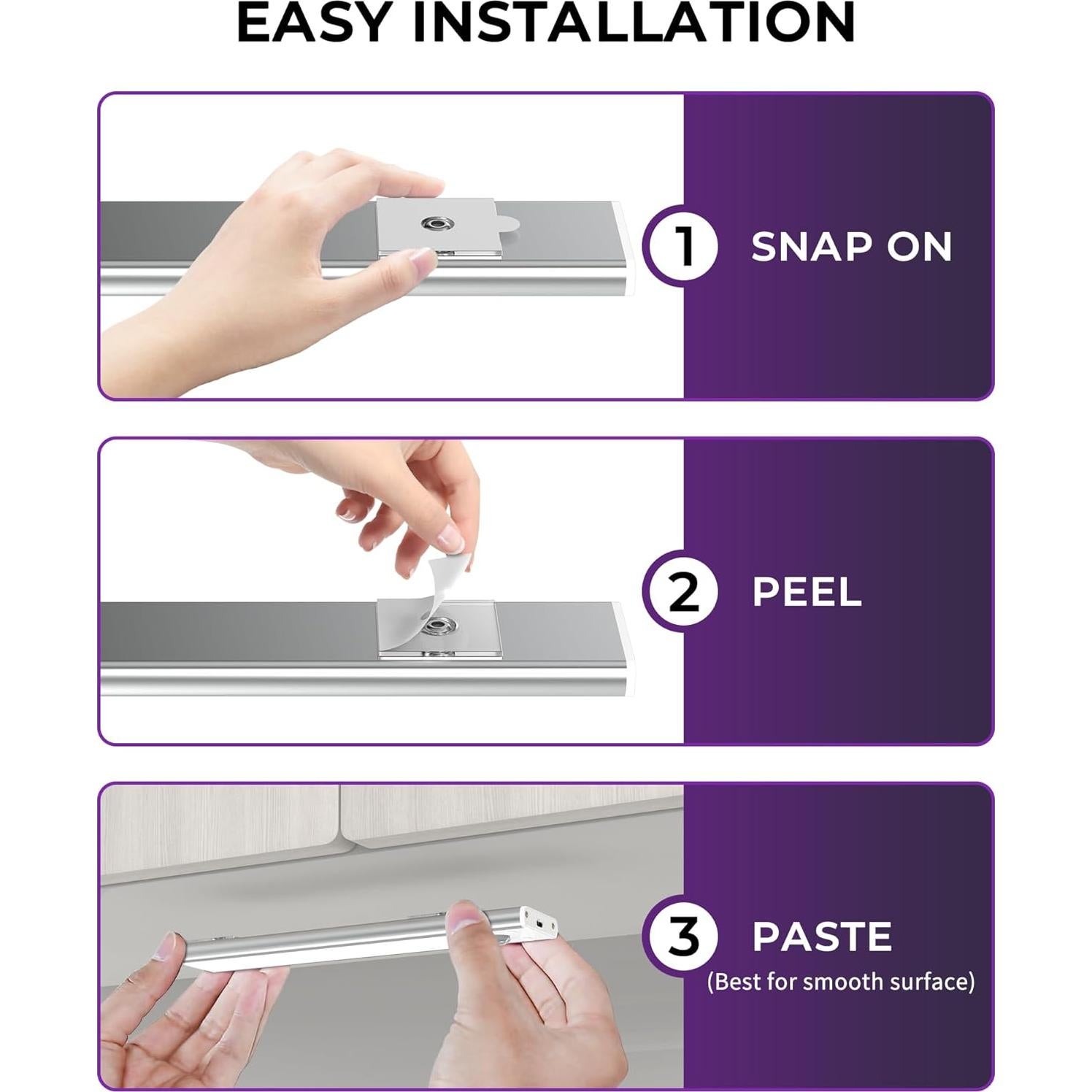 EASY INSTALLATION

1 SNAP ON

2 PEEL

3 PASTE
(Best for smooth surface)