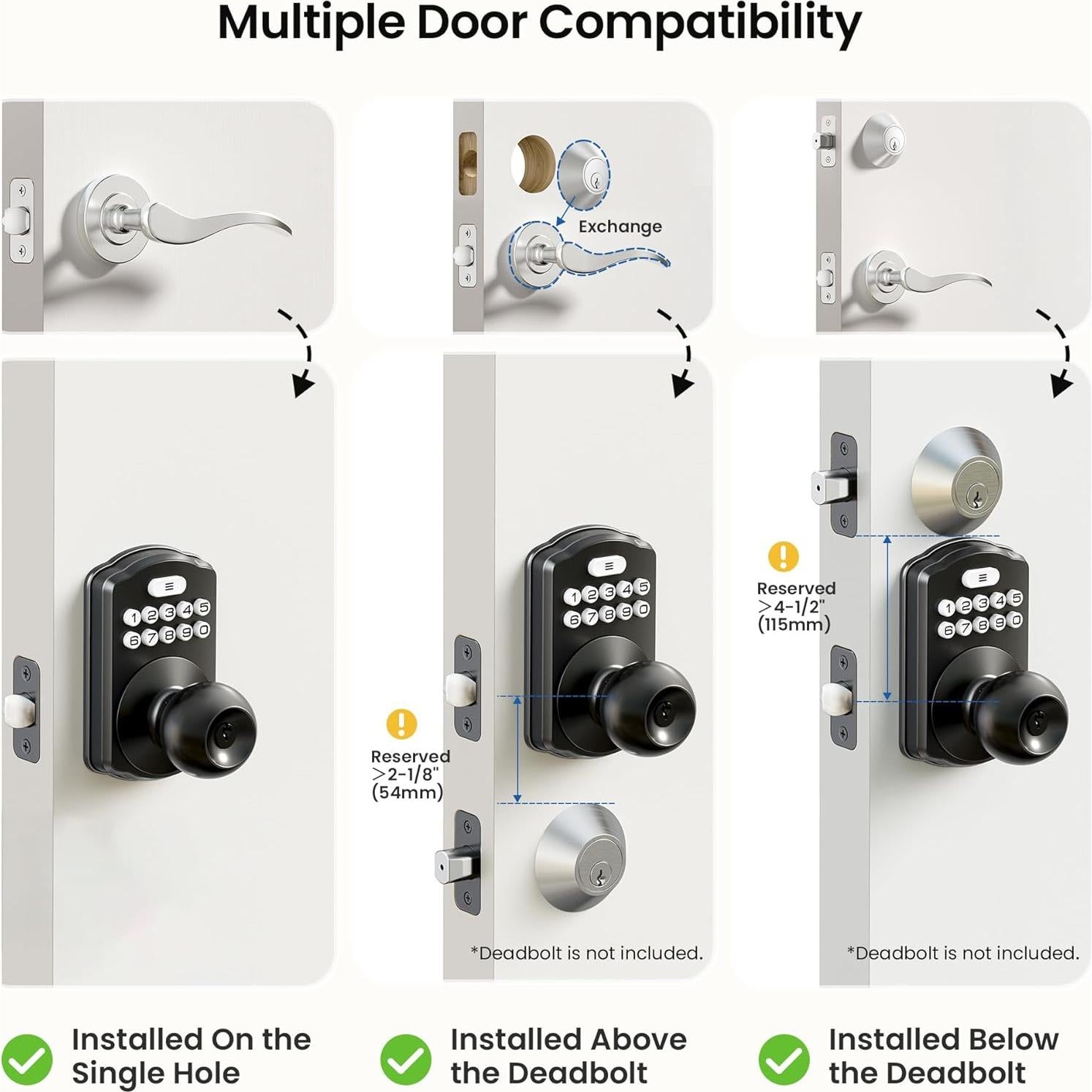 Multiple Door Compatibility

Exchange

1 2 3 4 5
6 7 8 9 0

1 2 3 4 5
6 7 8 9 0

Reserved
>2-1/8"
(54mm)

*Deadbolt is not included.

Reserved
>4-1/2"
(115mm)

1 2 3 4 5
6 7 8 9 0

*Deadbolt is not included.

Installed On the Single Hole

Installed Above the Deadbolt

Installed Below the Deadbolt