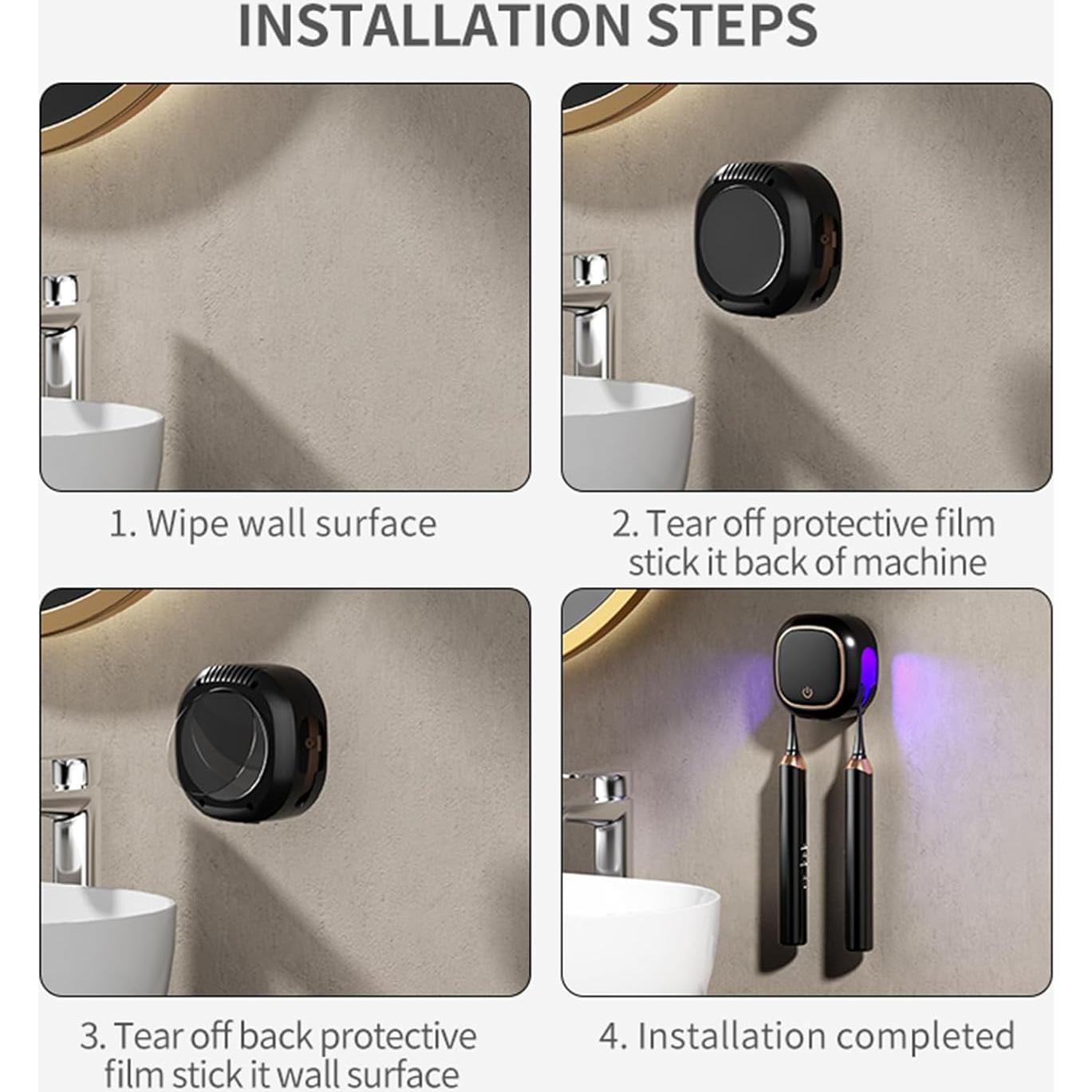 INSTALLATION STEPS

1. Wipe wall surface

2. Tear off protective film stick it back of machine

3. Tear off back protective film stick it wall surface

4. Installation completed