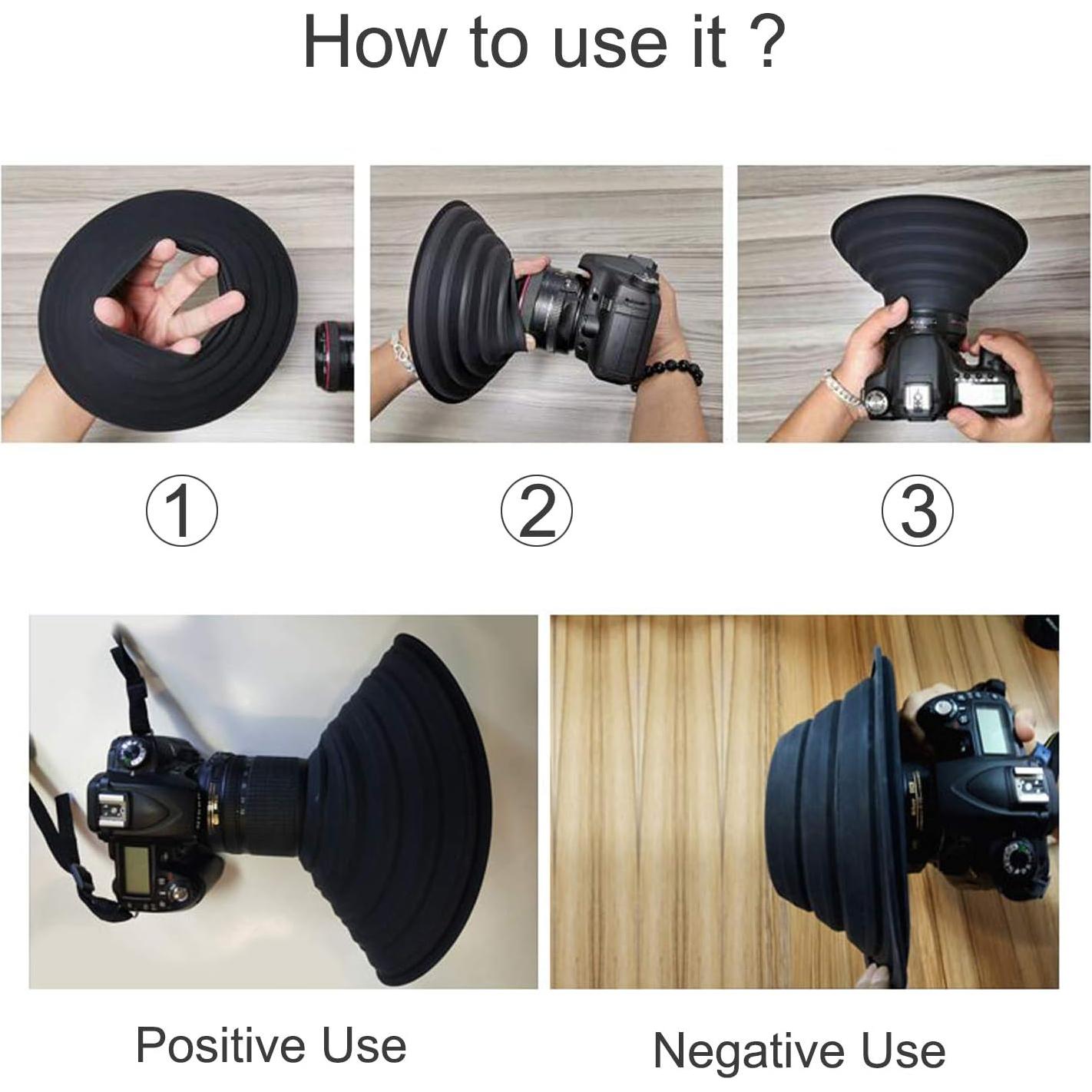 How to use it ?

①

②

③

Positive Use

Negative Use