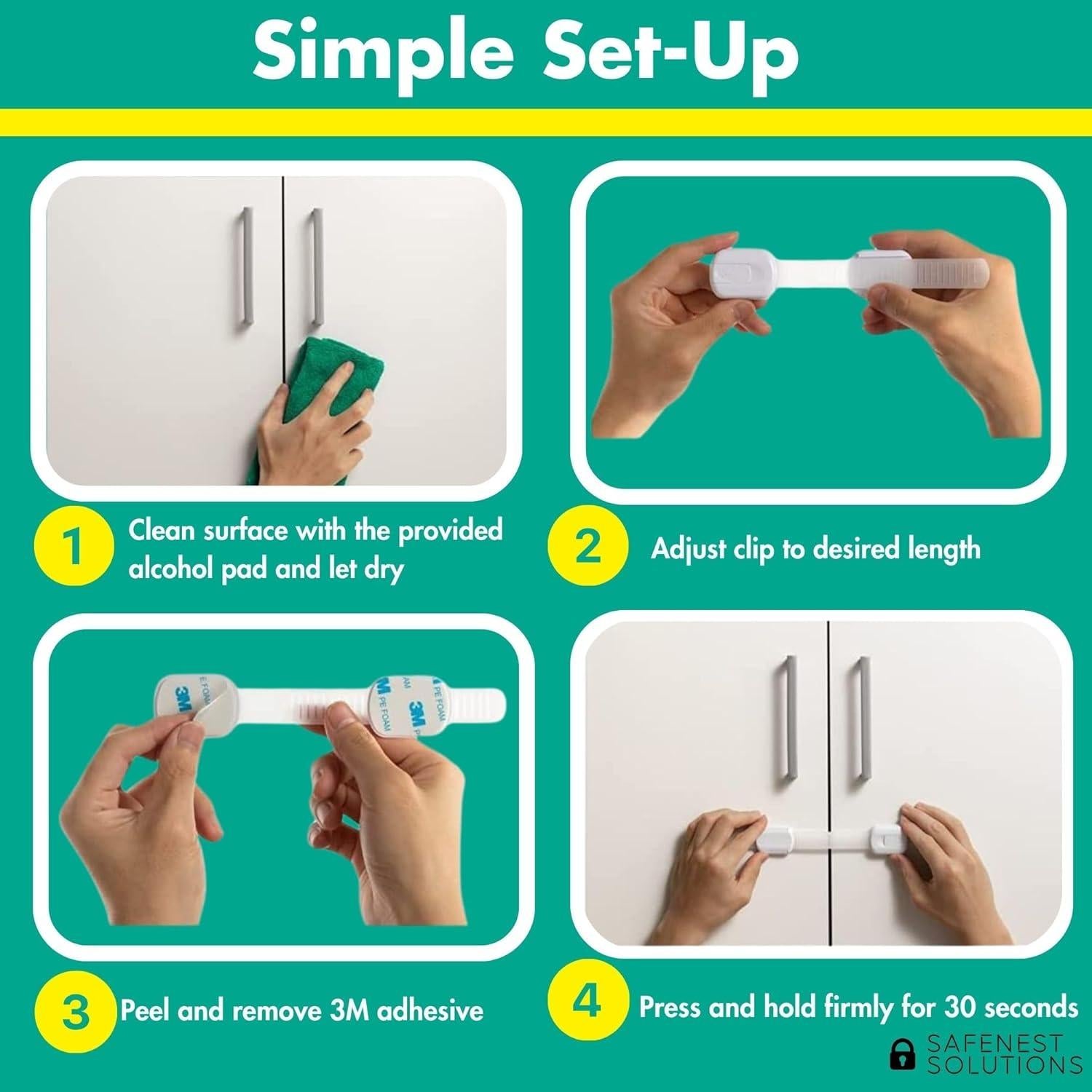 Simple Set-Up

1 Clean surface with the provided alcohol pad and let dry

2 Adjust clip to desired length

3M PE FOAM

3M PE FOAM

3 Peel and remove 3M adhesive

4 Press and hold firmly for 30 seconds

SAFENEST SOLUTIONS