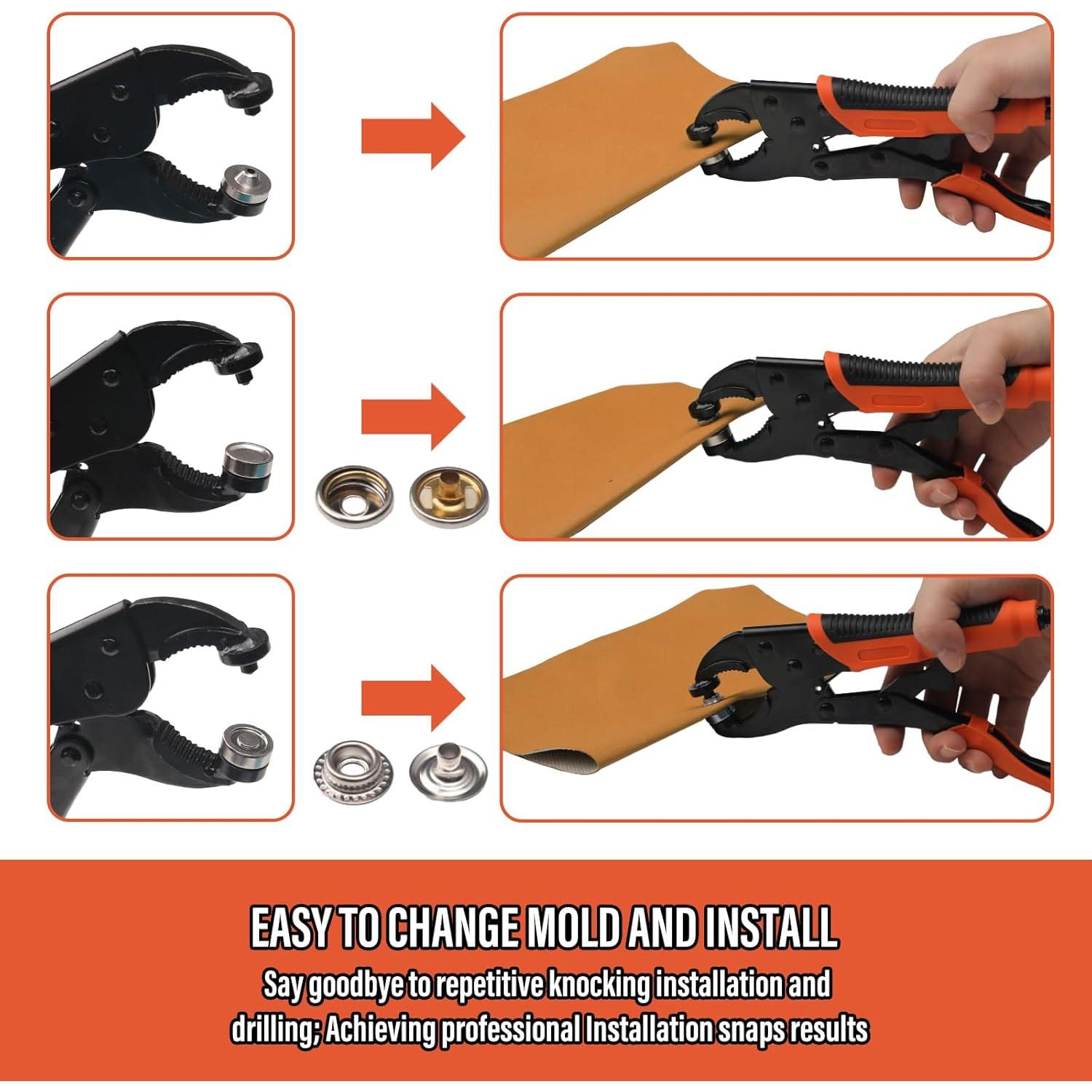 EASY TO CHANGE MOLD AND INSTALL

Say goodbye to repetitive knocking installation and drilling; Achieving professional Installation snaps results