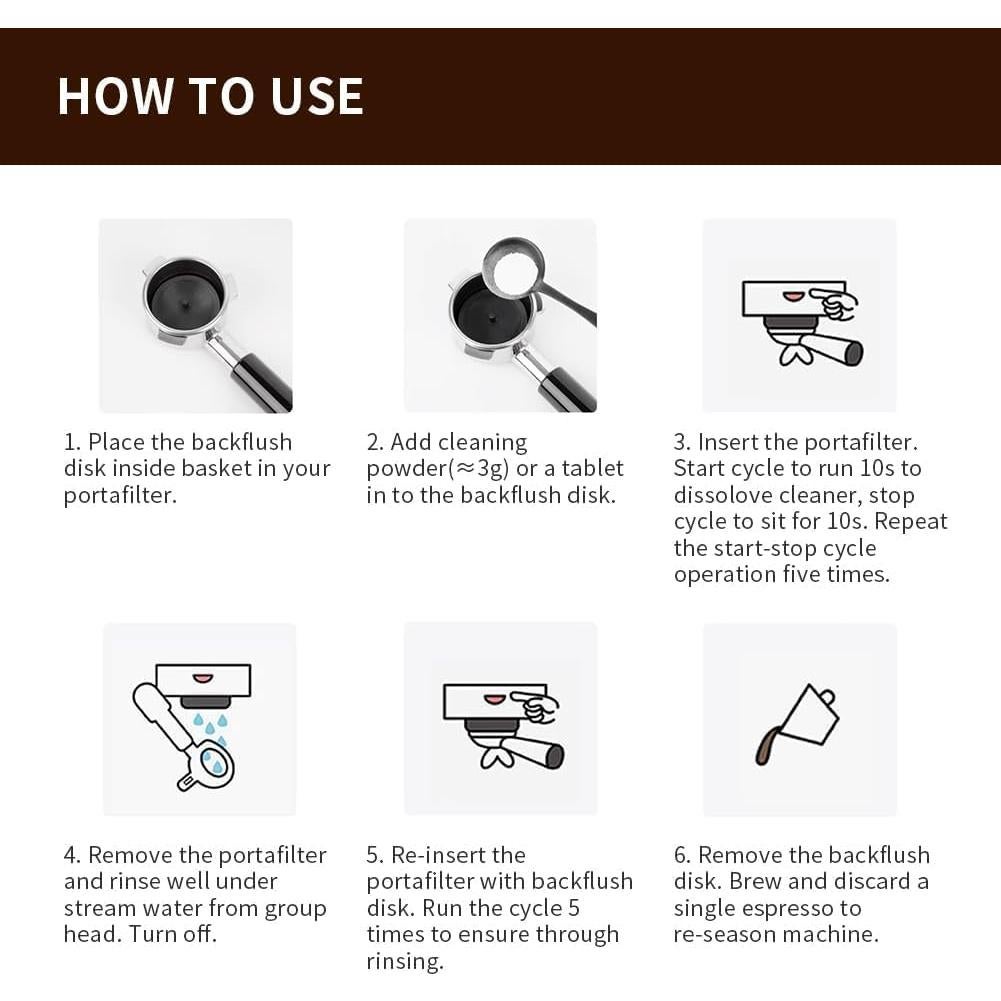 HOW TO USE

1. Place the backflush disk inside basket in your portafilter.

2. Add cleaning powder(≈3g) or a tablet in to the backflush disk.

3. Insert the portafilter. Start cycle to run 10s to dissolove cleaner, stop cycle to sit for 10s. Repeat the start-stop cycle operation five times.

4. Remove the portafilter and rinse well under stream water from group head. Turn off.

5. Re-insert the portafilter with backflush disk. Run the cycle 5 times to ensure through rinsing.

6. Remove the backflush disk. Brew and discard a single espresso to re-season machine.