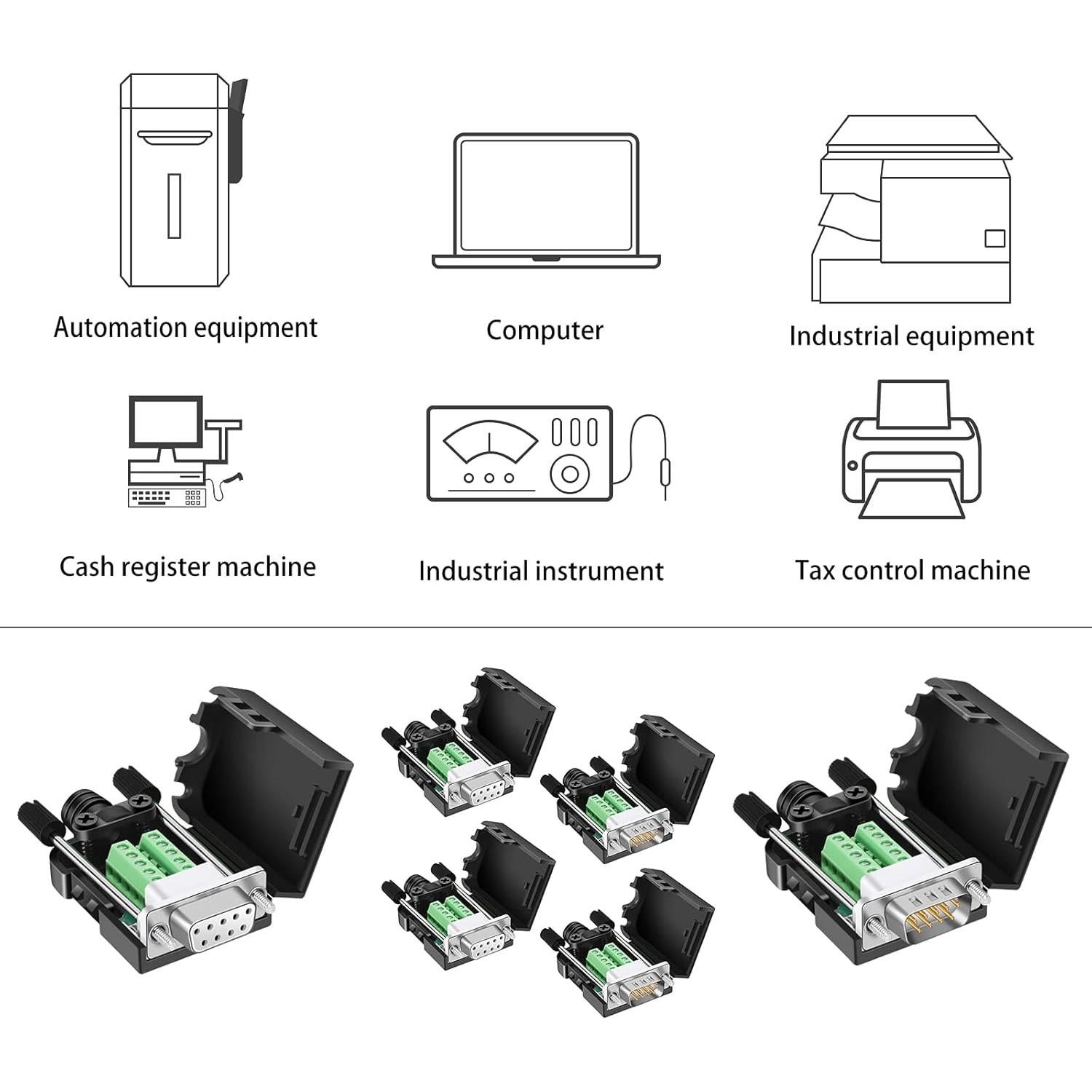 Automation equipment

Computer

Industrial equipment

Cash register machine

Industrial instrument

Tax control machine