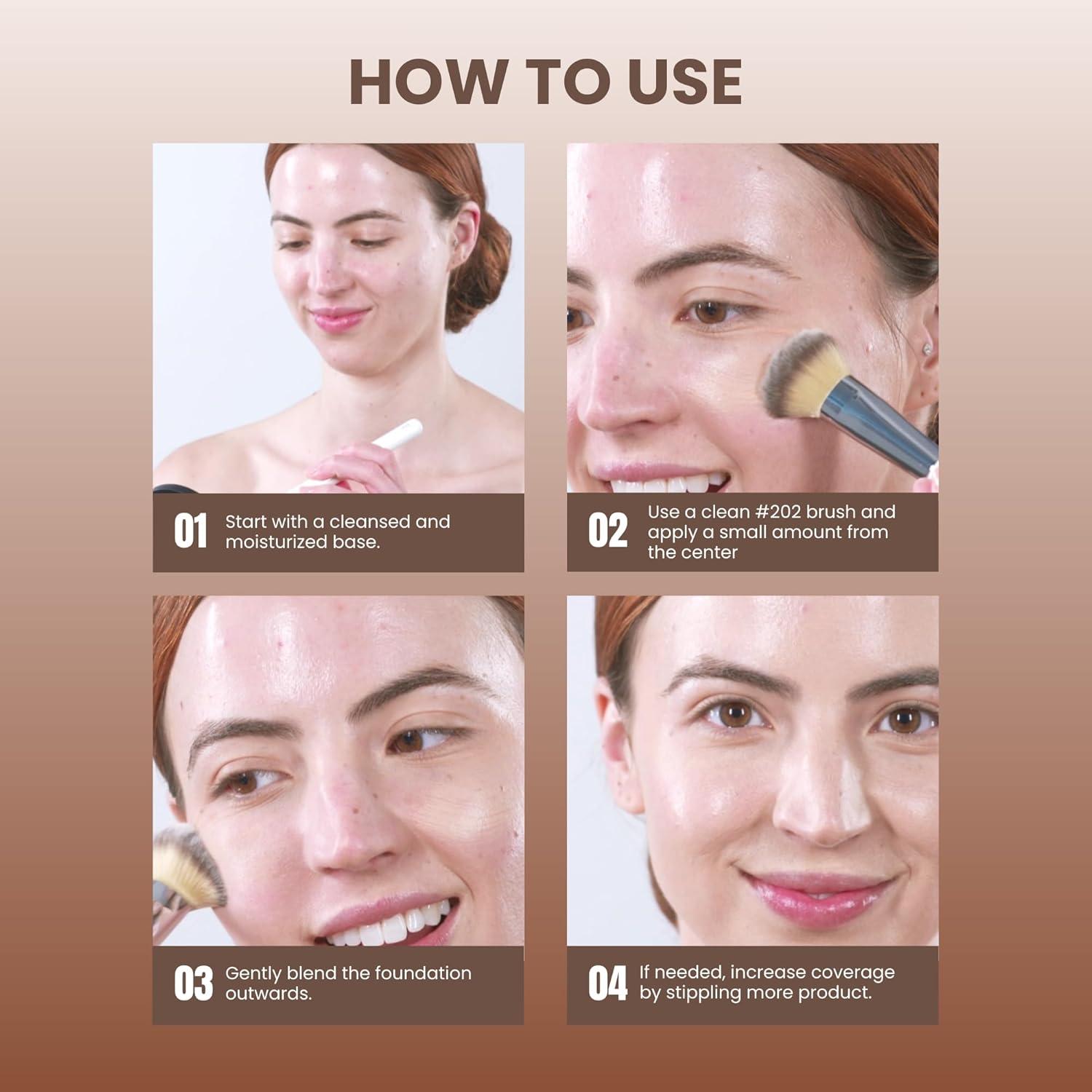 HOW TO USE

01 Start with a cleansed and moisturized base.

02 Use a clean #202 brush and apply a small amount from the center

03 Gently blend the foundation outwards.

04 If needed, increase coverage by stippling more product.