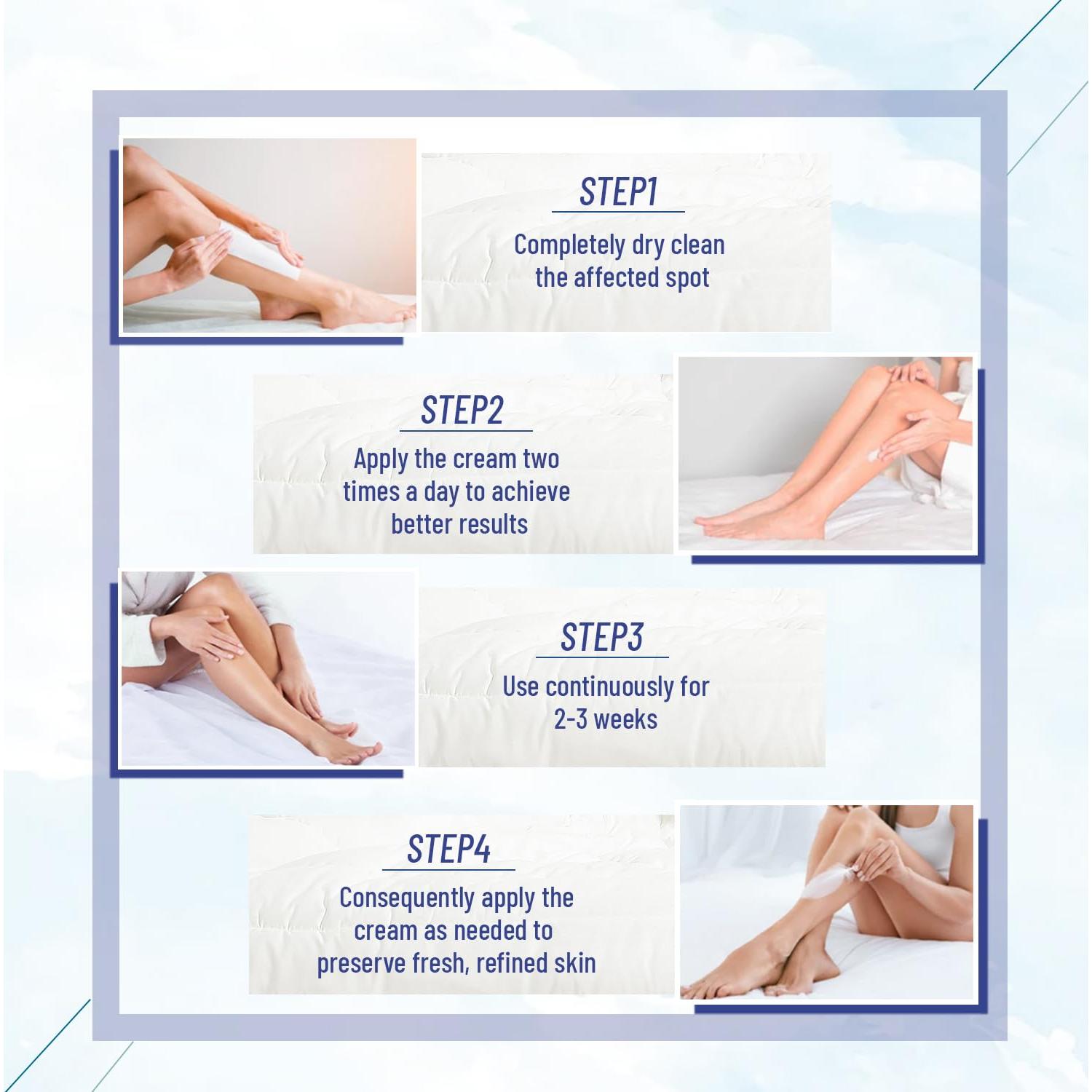 STEP1

Completely dry clean the affected spot

STEP2

Apply the cream two times a day to achieve better results

STEP3

Use continuously for 2-3 weeks

STEP4

Consequently apply the cream as needed to preserve fresh, refined skin