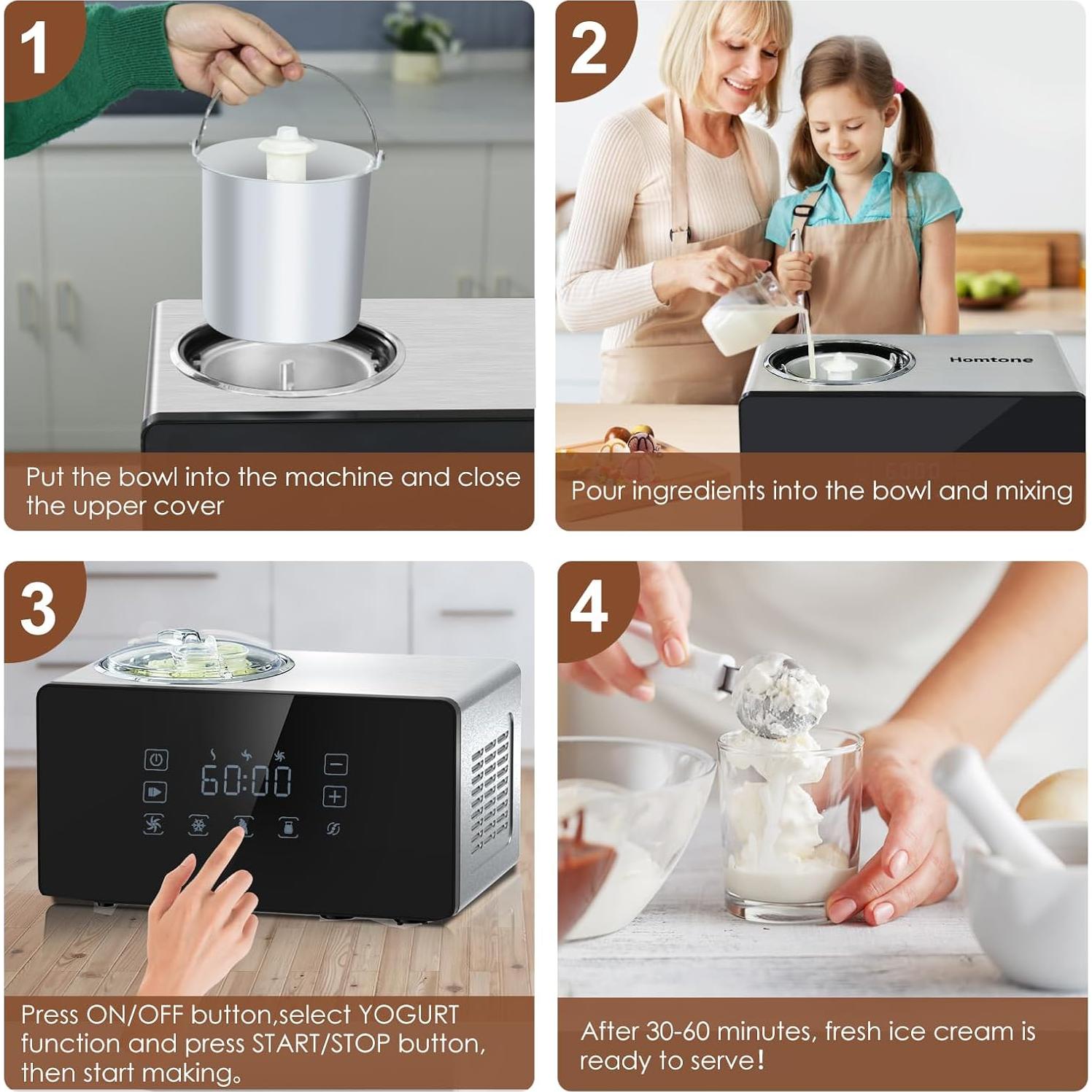 1

Put the bowl into the machine and close the upper cover

2

Homtone

Pour ingredients into the bowl and mixing

3

60:00

Press ON/OFF button,select YOGURT function and press START/STOP button, then start making。

4

After 30-60 minutes, fresh ice cream is ready to serve!