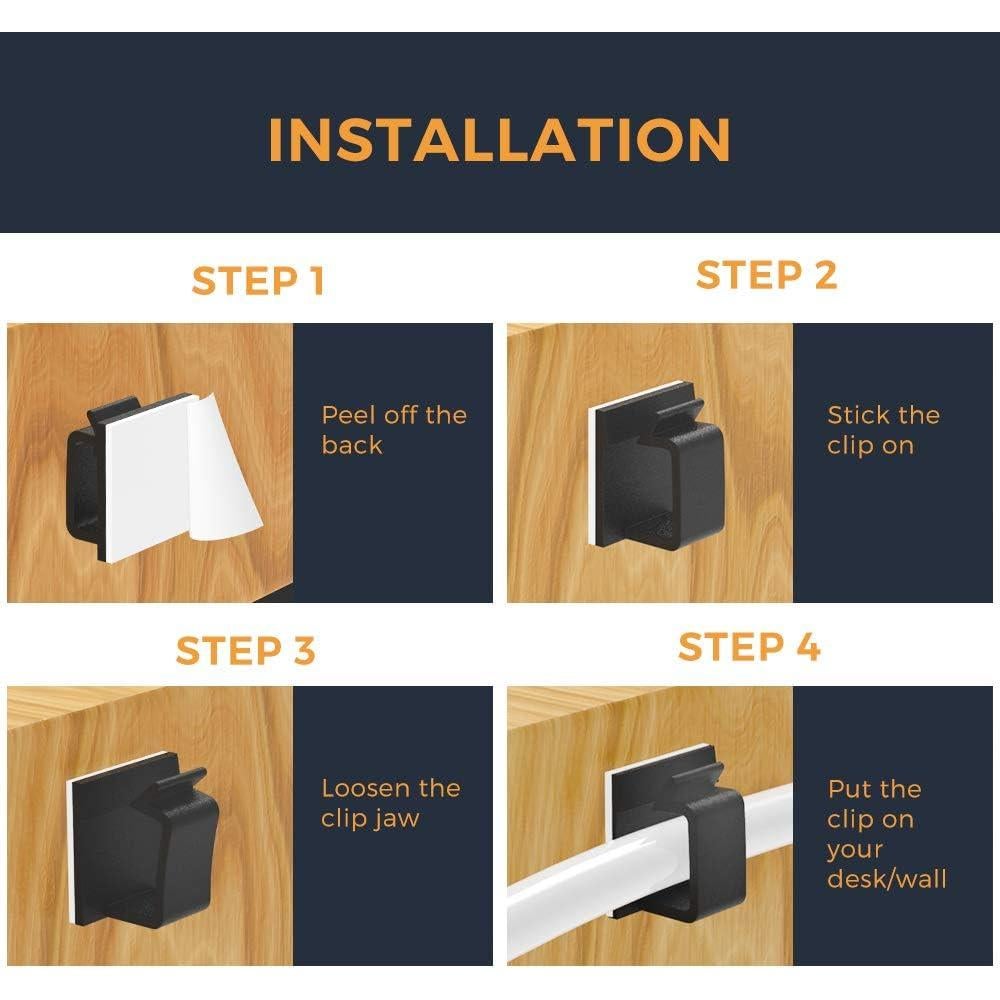 INSTALLATION

STEP 1

Peel off the back

STEP 2

Stick the clip on

STEP 3

Loosen the clip jaw

STEP 4

Put the clip on your desk/wall