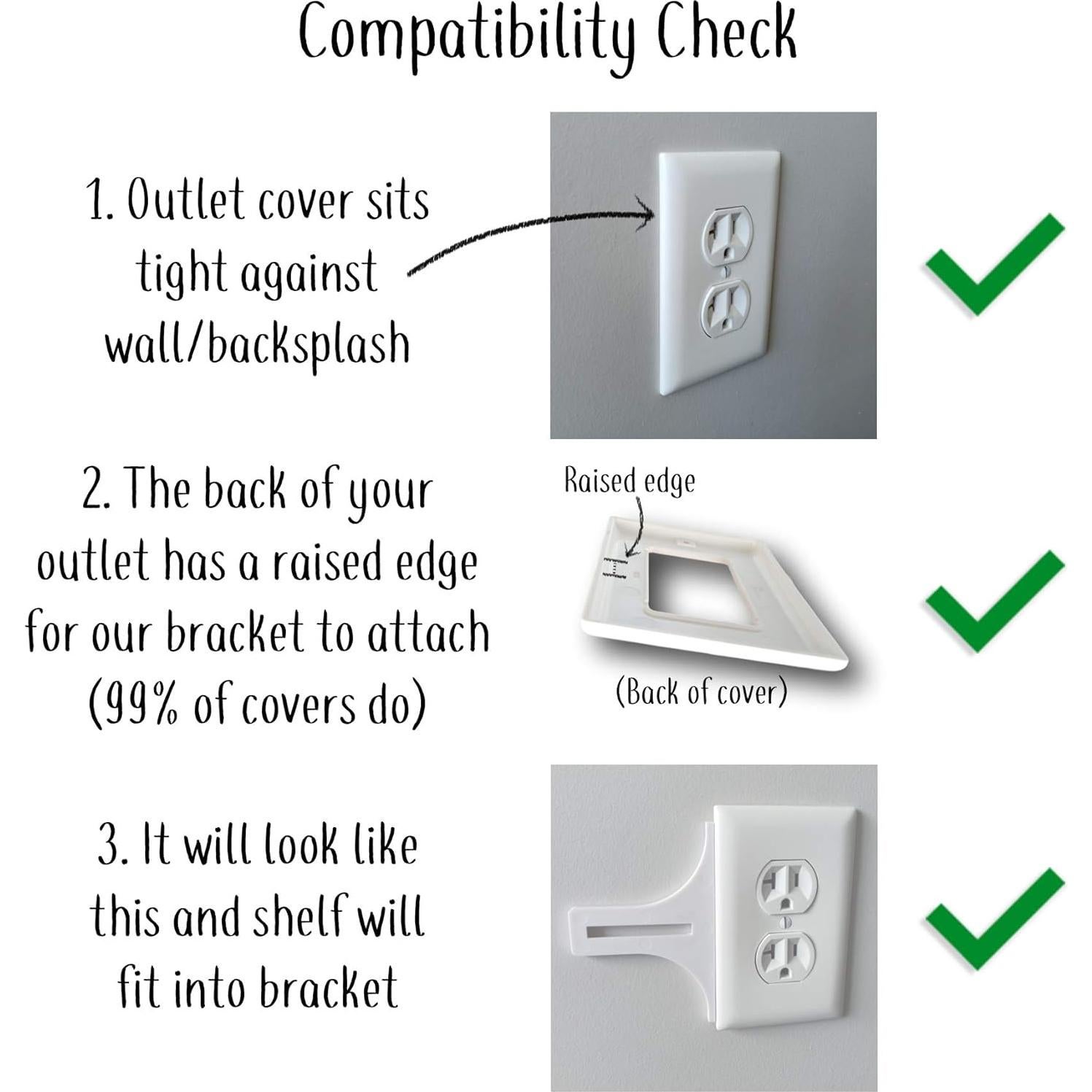 Compatibility Check

1. Outlet cover sits tight against wall/backsplash

2. The back of your outlet has a raised edge for our bracket to attach (99% of covers do)

Raised edge

(Back of cover)

3. It will look like this and shelf will fit into bracket