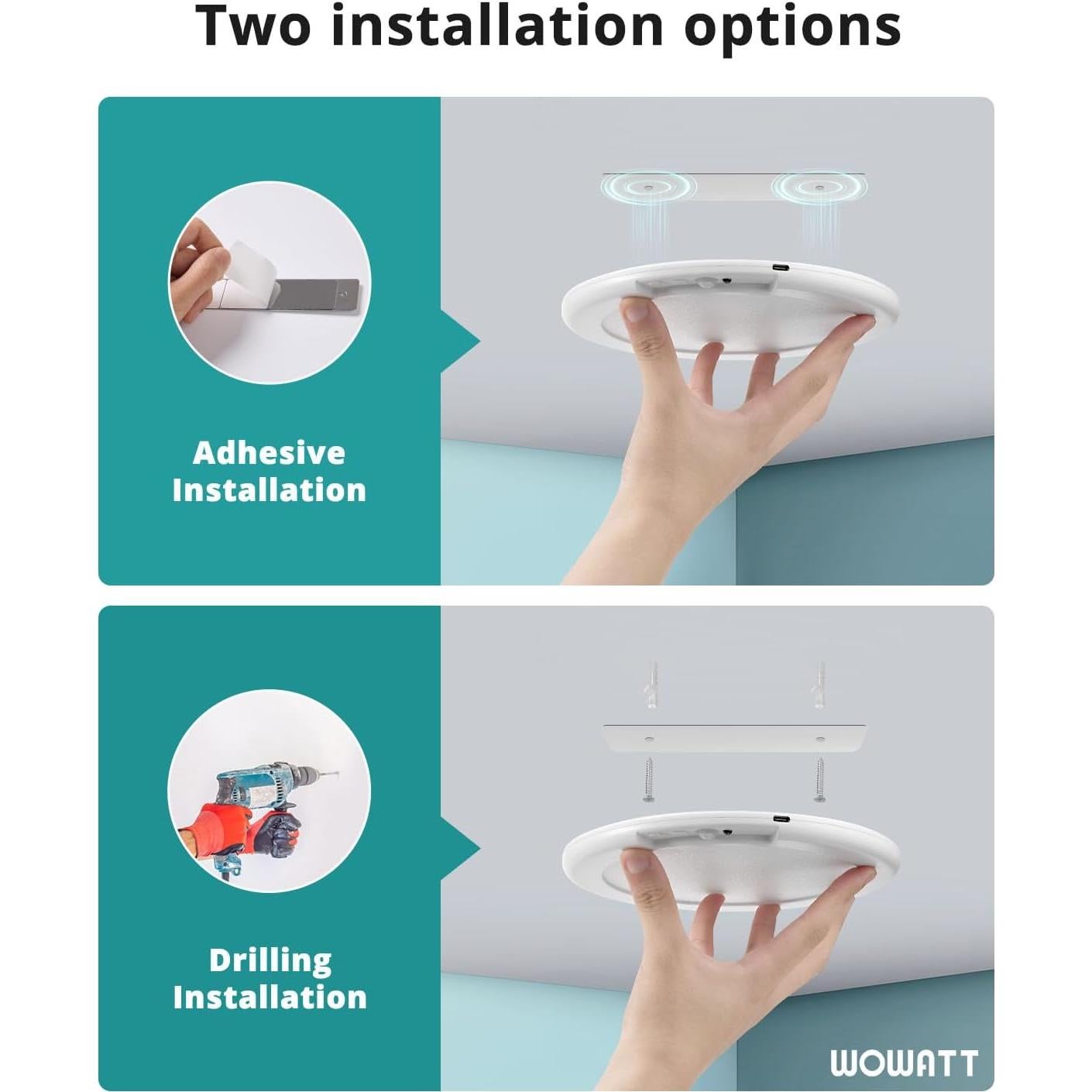 Two installation options

Adhesive Installation

Drilling Installation

WOWATT