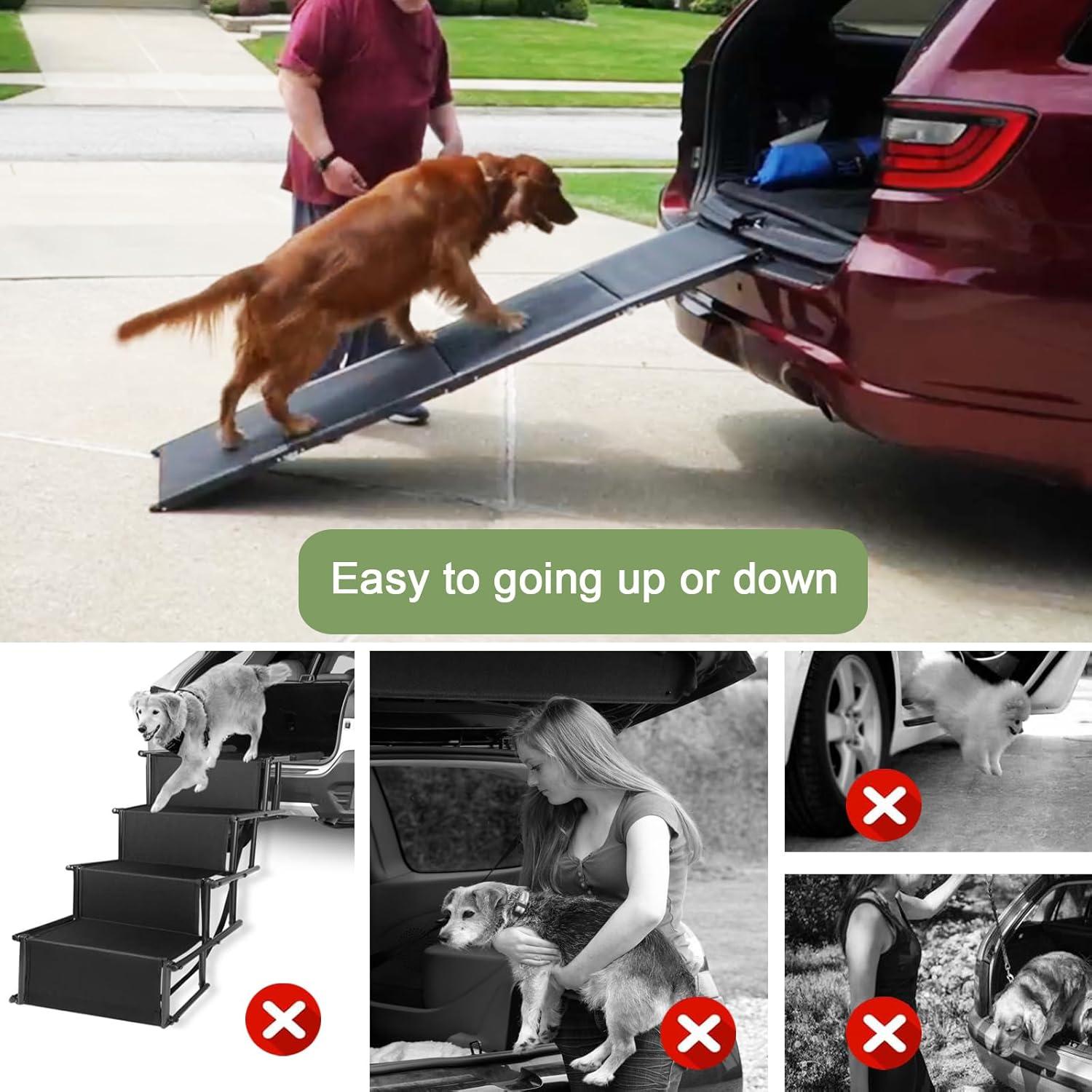 Easy to going up or down